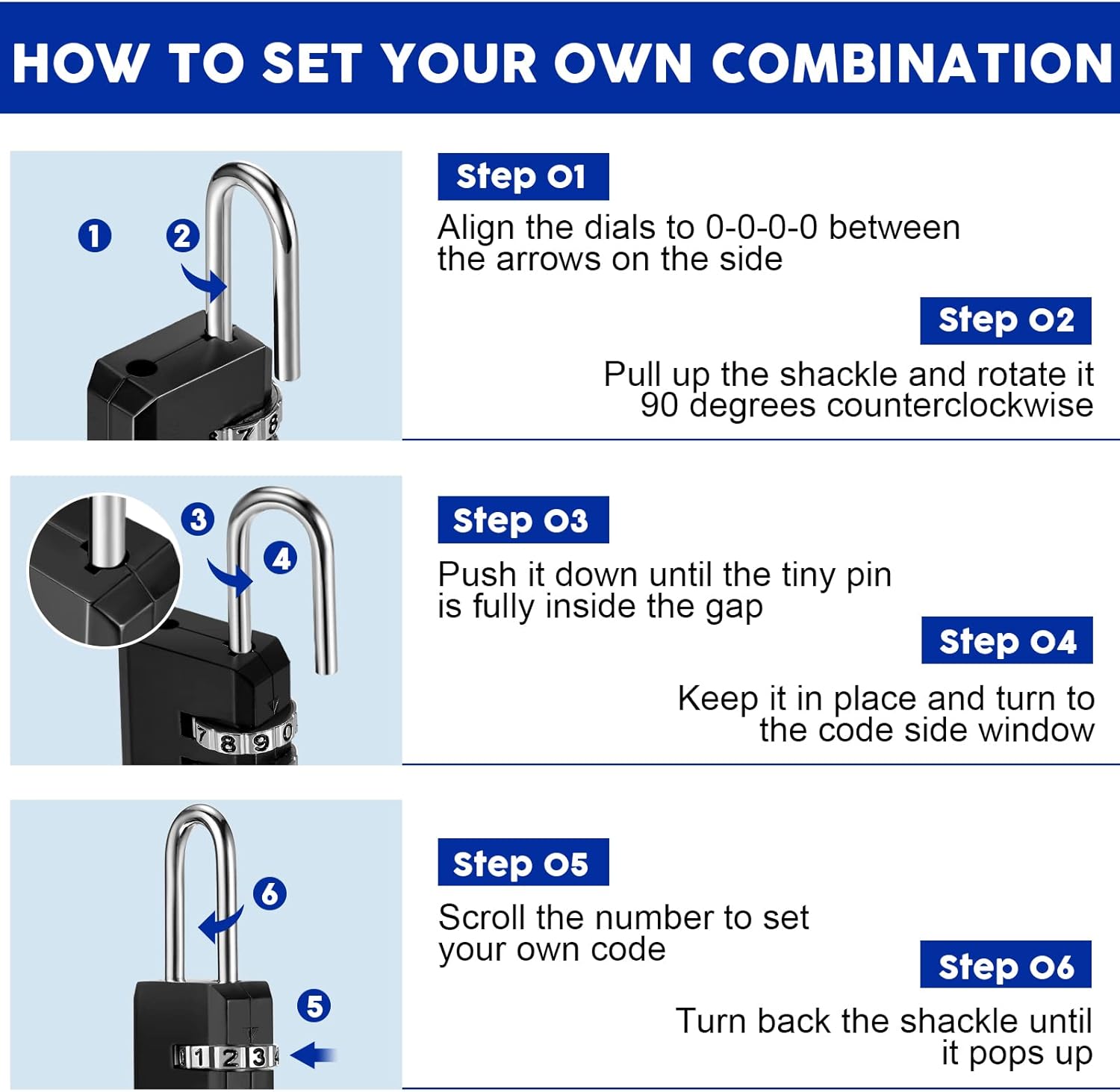 HOW TO SET YOUR OWN COMBINATION

1 2

7 8

Step 01

Align the dials to 0-0-0-0 between the arrows on the side

Step 02

Pull up the shackle and rotate it 90 degrees counterclockwise

3 4

7 8 9 0

Step 03

Push it down until the tiny pin is fully inside the gap

Step 04

Keep it in place and turn to the code side window

6 5

1 2 3

Step 05

Scroll the number to set your own code

Step 06

Turn back the shackle until it pops up