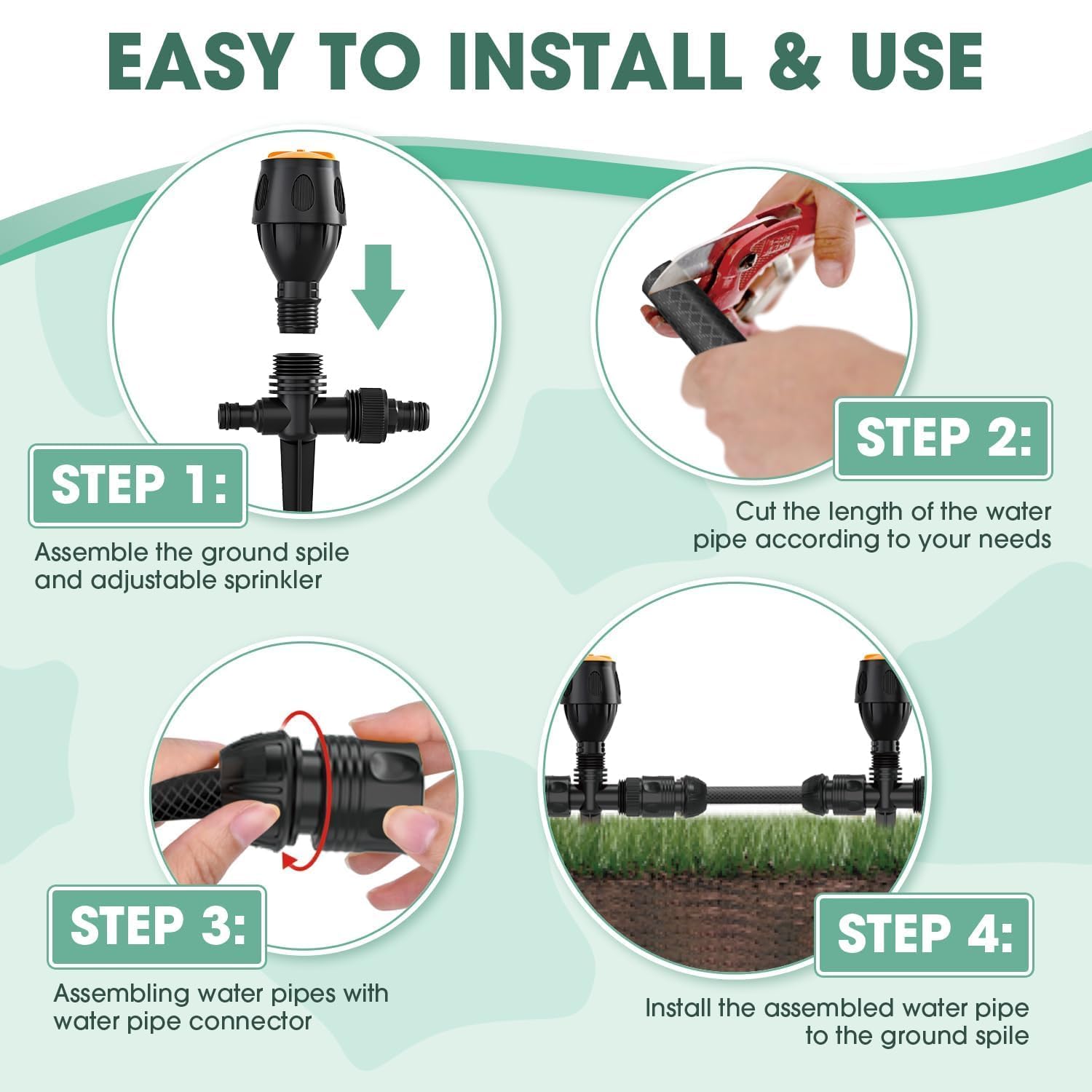 EASY TO INSTALL & USE

STEP 1:

Assemble the ground spile and adjustable sprinkler

STEP 2:

Cut the length of the water pipe according to your needs

STEP 3:

Assembling water pipes with water pipe connector

STEP 4:

Install the assembled water pipe to the ground spile