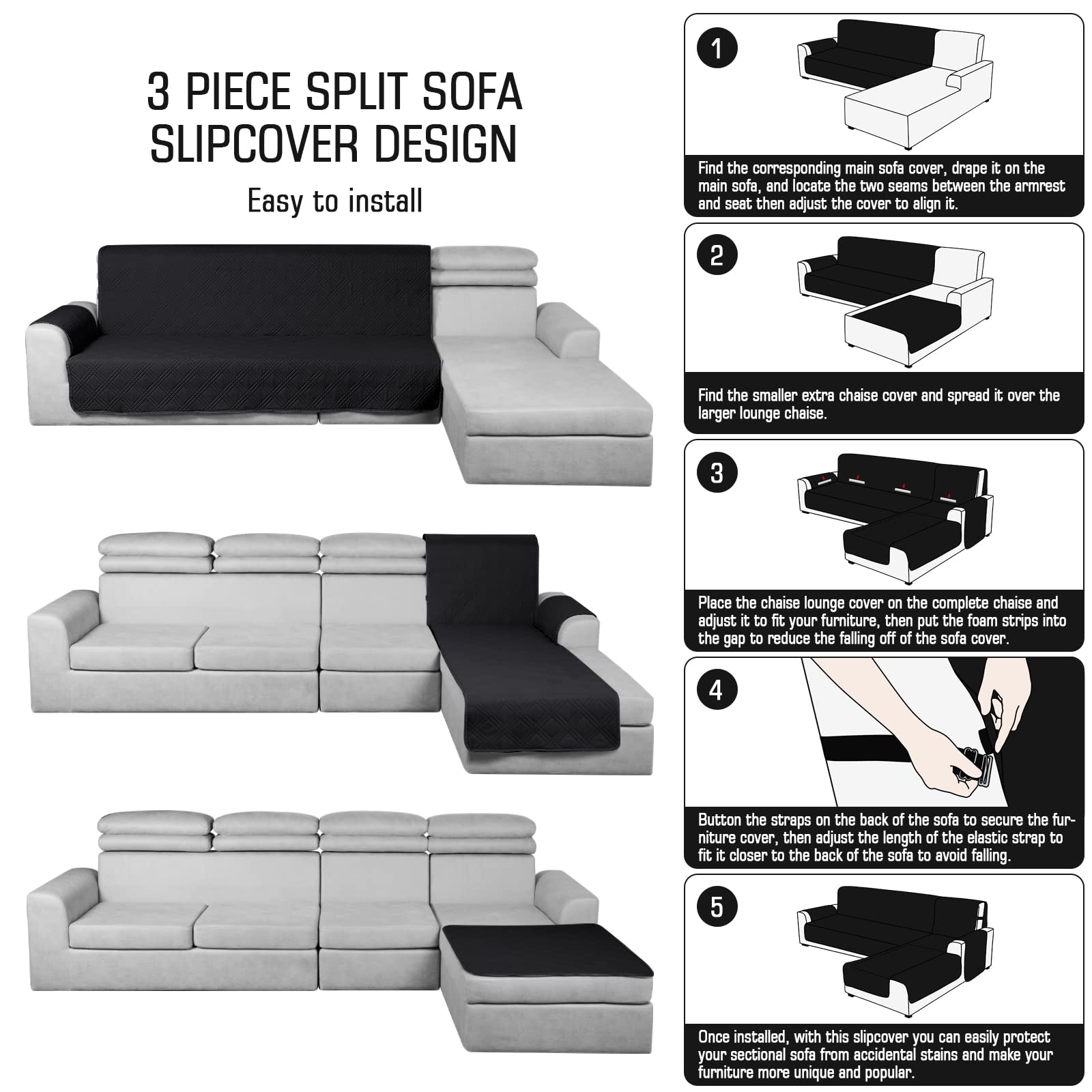 3 PIECE SPLIT SOFA SLIPCOVER DESIGN

Easy to install

1

Find the corresponding main sofa cover, drape it on the main sofa, and locate the two seams between the armrest and seat then adjust the cover to align it.

2

Find the smaller extra chaise cover and spread it over the larger lounge chaise.

3

Place the chaise lounge cover on the complete chaise and adjust it to fit your furniture, then put the foam strips into the gap to reduce the falling off of the sofa cover.

4

Button the straps on the back of the sofa to secure the furniture cover, then adjust the length of the elastic strap to fit it closer to the back of the sofa to avoid falling.

5

Once installed, with this slipcover you can easily protect your sectional sofa from accidental stains and make your furniture more unique and popular.