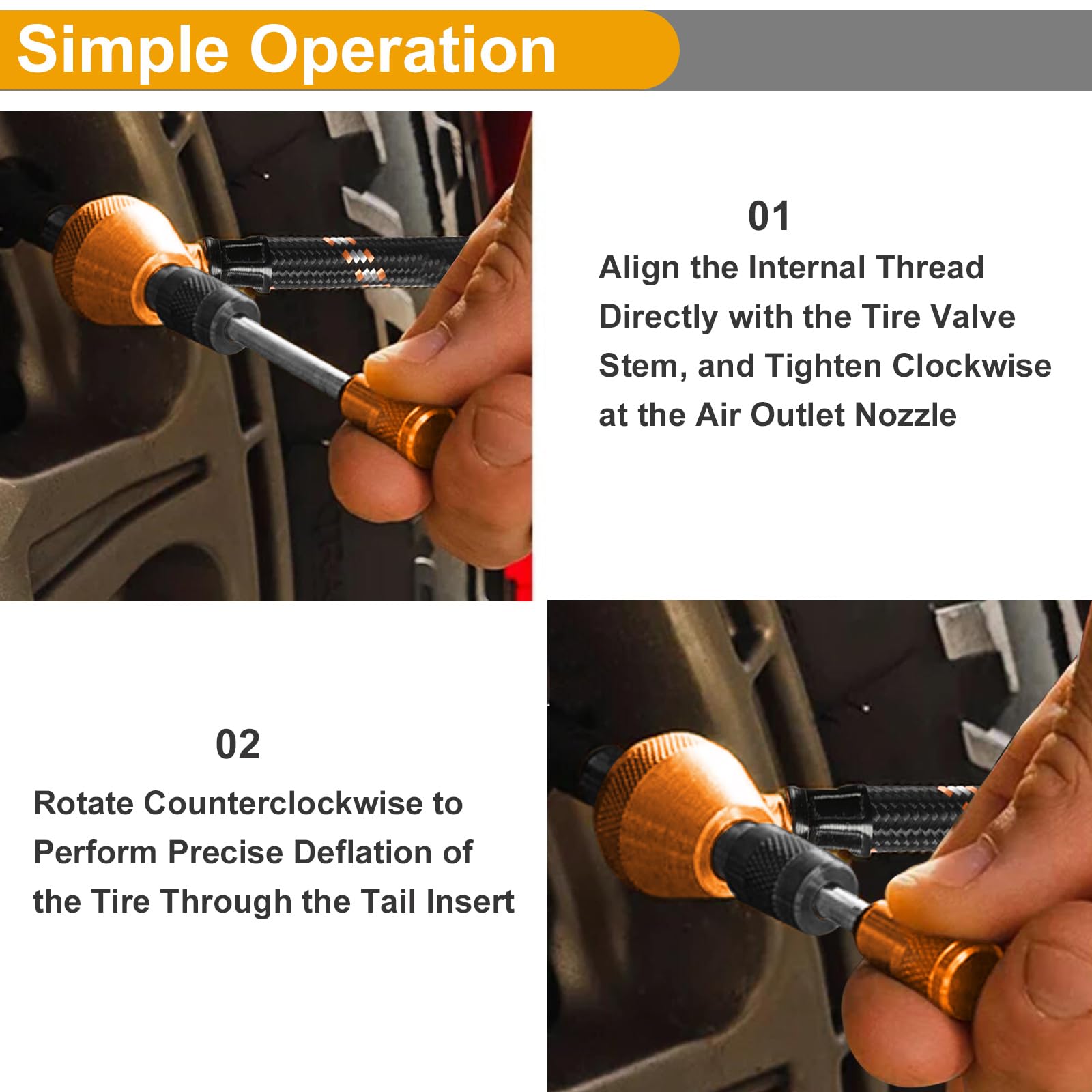 Simple Operation

01

Align the Internal Thread Directly with the Tire Valve Stem, and Tighten Clockwise at the Air Outlet Nozzle

02

Rotate Counterclockwise to Perform Precise Deflation of the Tire Through the Tail Insert