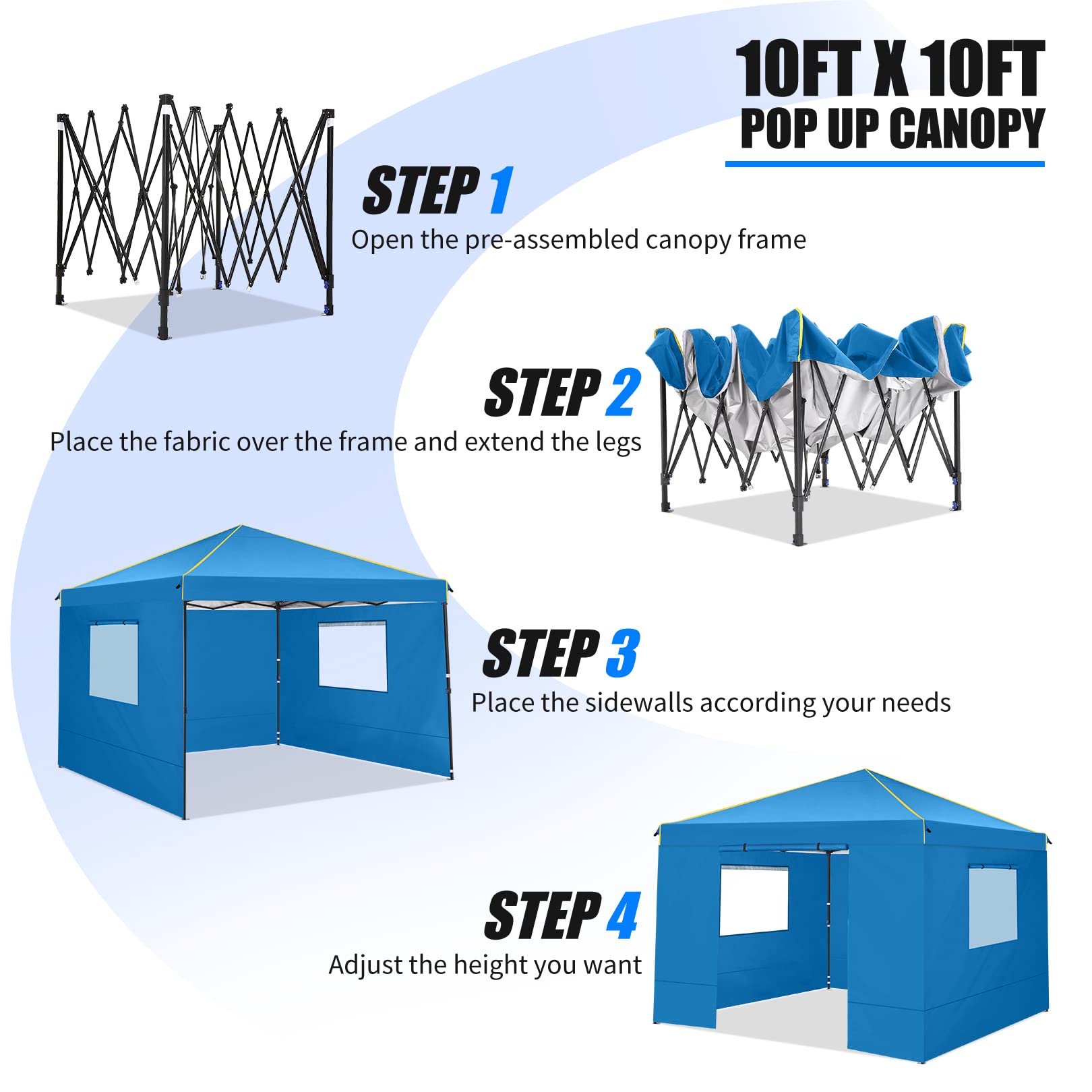 10FT X 10FT
POP UP CANOPY

STEP 1
Open the pre-assembled canopy frame

STEP 2
Place the fabric over the frame and extend the legs

STEP 3
Place the sidewalls according your needs

STEP 4
Adjust the height you want