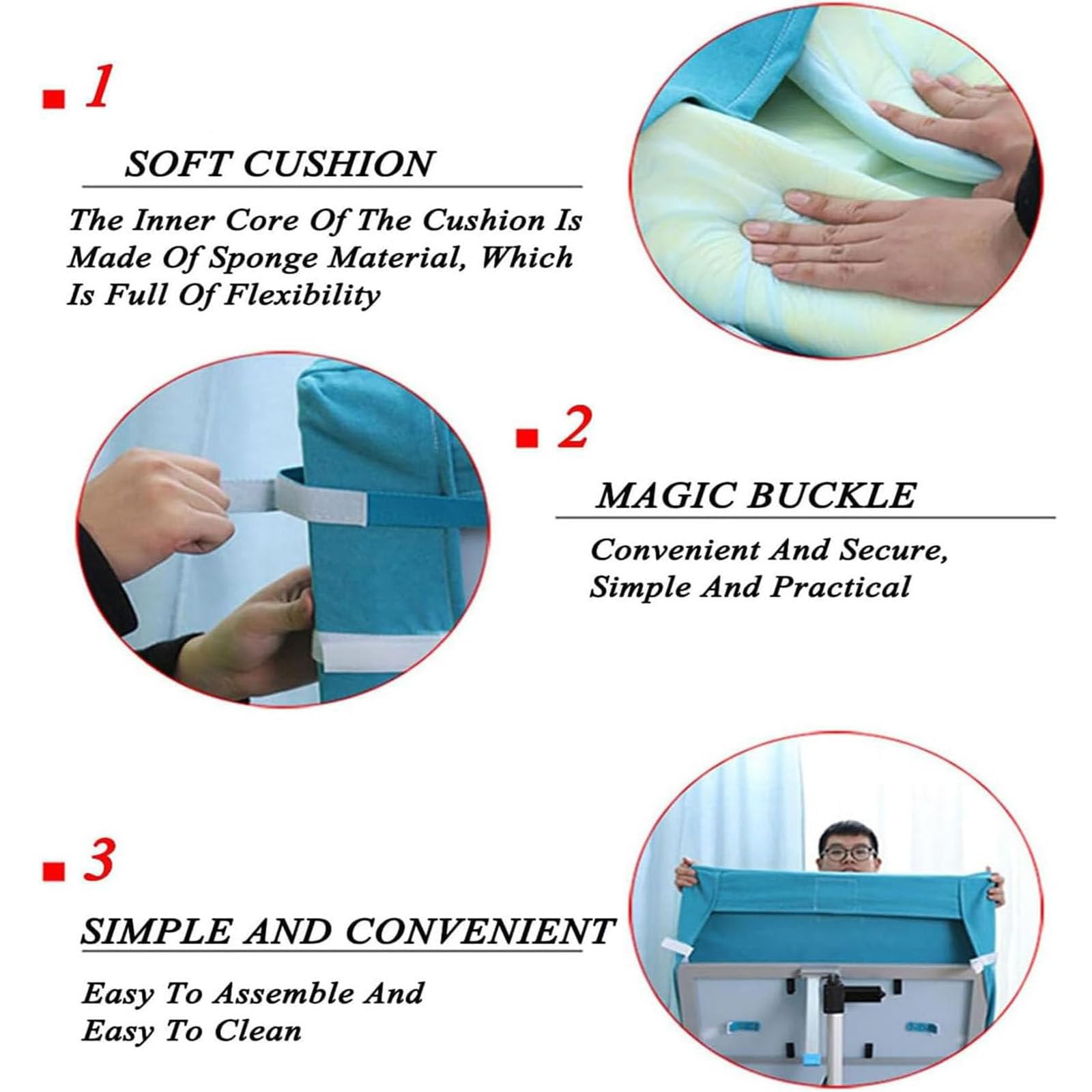 1

SOFT CUSHION

The Inner Core Of The Cushion Is Made Of Sponge Material, Which Is Full Of Flexibility

2

MAGIC BUCKLE

Convenient And Secure, Simple And Practical

3

SIMPLE AND CONVENIENT

Easy To Assemble And Easy To Clean