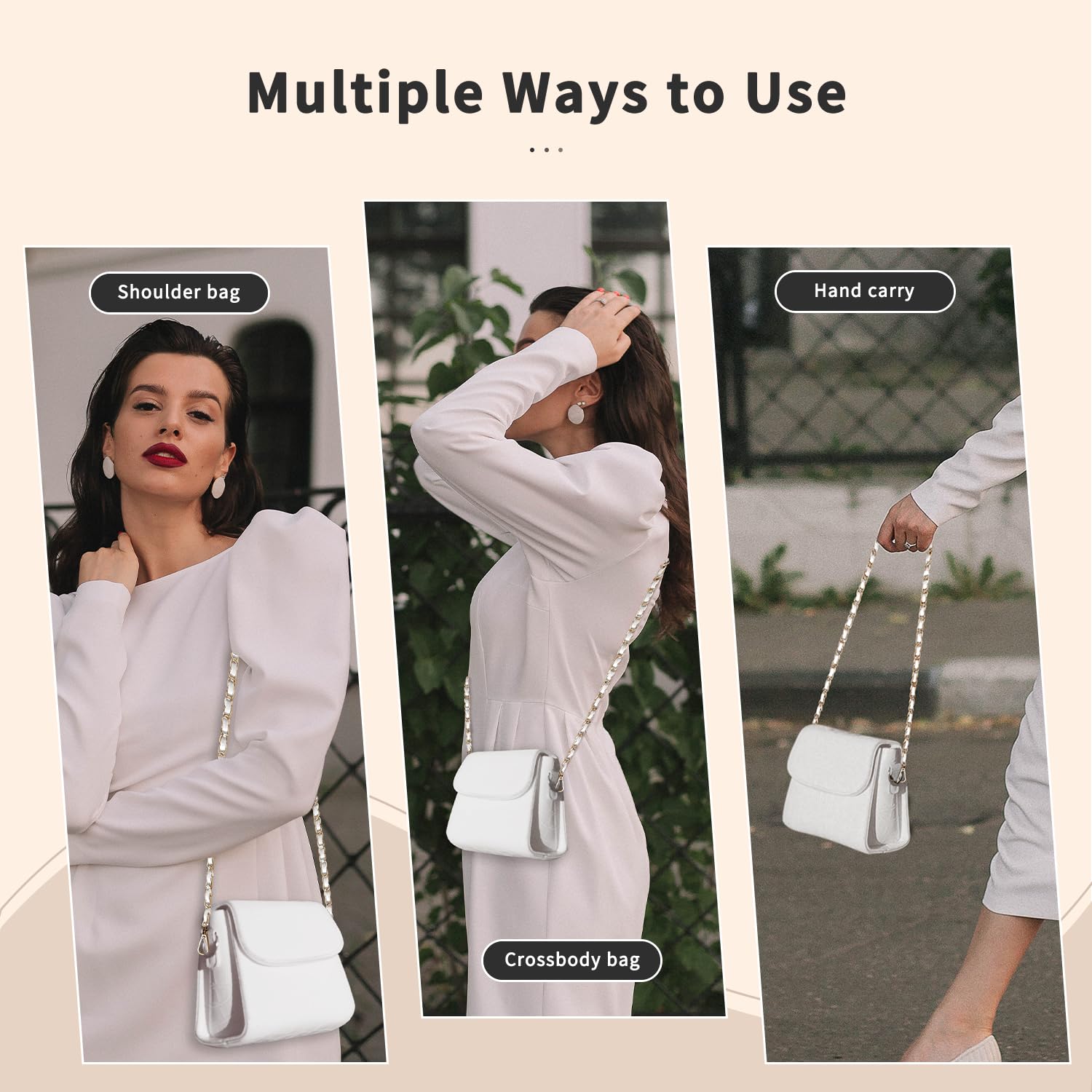 Multiple Ways to Use

Shoulder bag

Crossbody bag

Hand carry