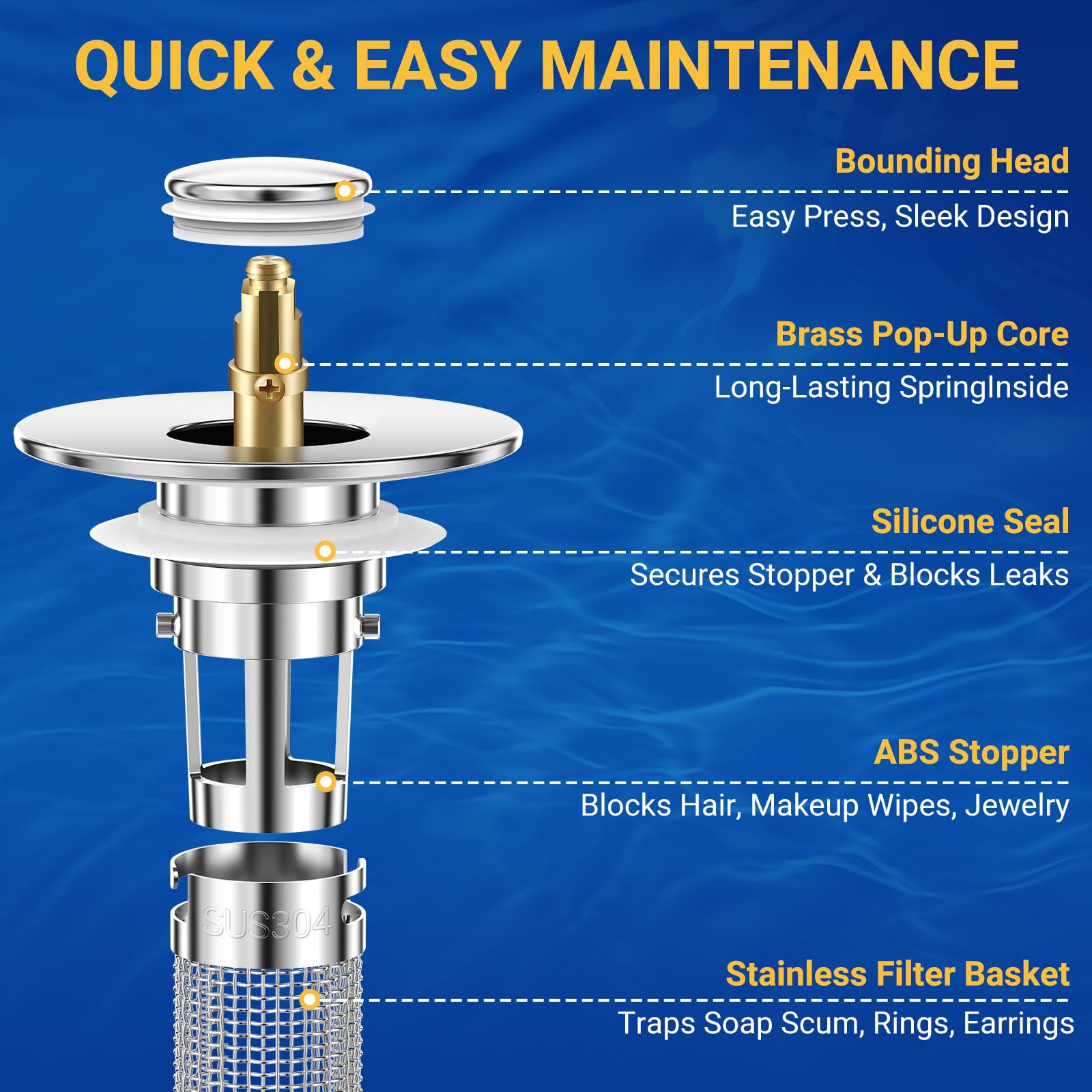 QUICK & EASY MAINTENANCE

Bounding Head
Easy Press, Sleek Design

Brass Pop-Up Core
Long-Lasting SpringInside

Silicone Seal
Secures Stopper & Blocks Leaks

ABS Stopper
Blocks Hair, Makeup Wipes, Jewelry

SUS304

Stainless Filter Basket
Traps Soap Scum, Rings, Earrings