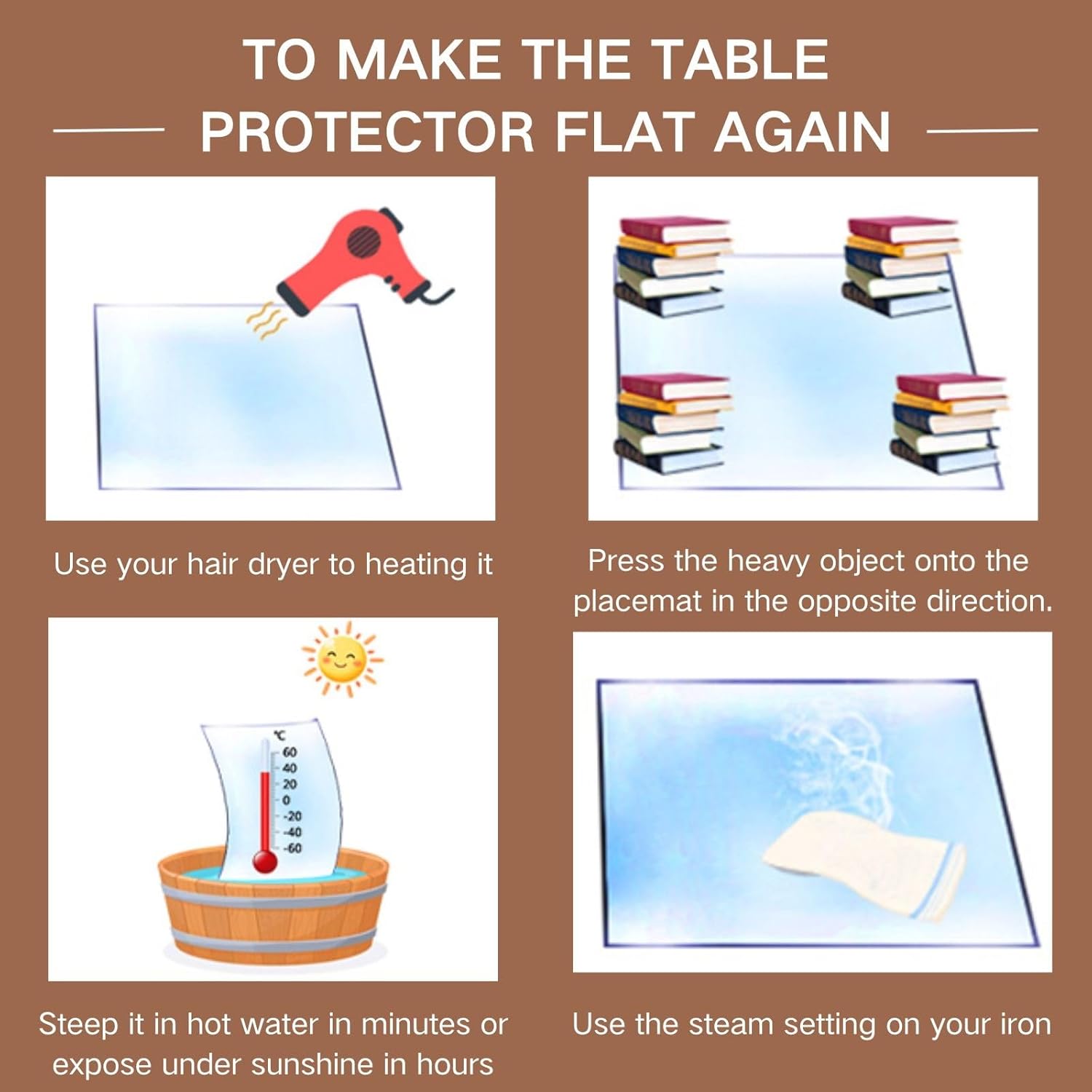 TO MAKE THE TABLE PROTECTOR FLAT AGAIN

Use your hair dryer to heating it

Press the heavy object onto the placemat in the opposite direction.

℃
60
40
20
0
-20
-40
-60

Steep it in hot water in minutes or expose under sunshine in hours

Use the steam setting on your iron