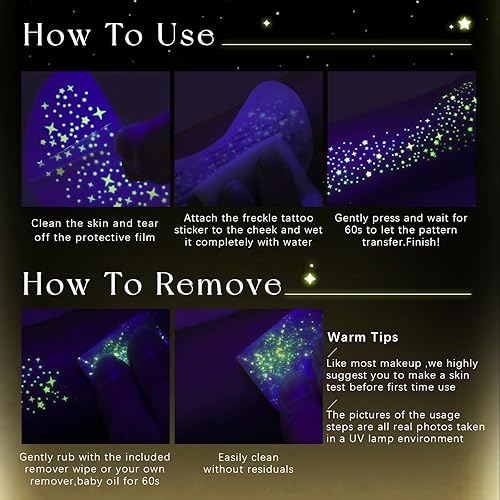 How To Use

Clean the skin and tear off the protective film

Attach the freckle tattoo sticker to the cheek and wet it completely with water

Gently press and wait for 60s to let the pattern transfer.Finish!

How To Remove

Gently rub with the included remover wipe or your own remover.baby oil for 60s

Easily clean without residuals

Warm Tips

Like most makeup ,we highly suggest you to make a skin test before first time use

The pictures of the usage steps are all real photos taken in a UV lamp environment