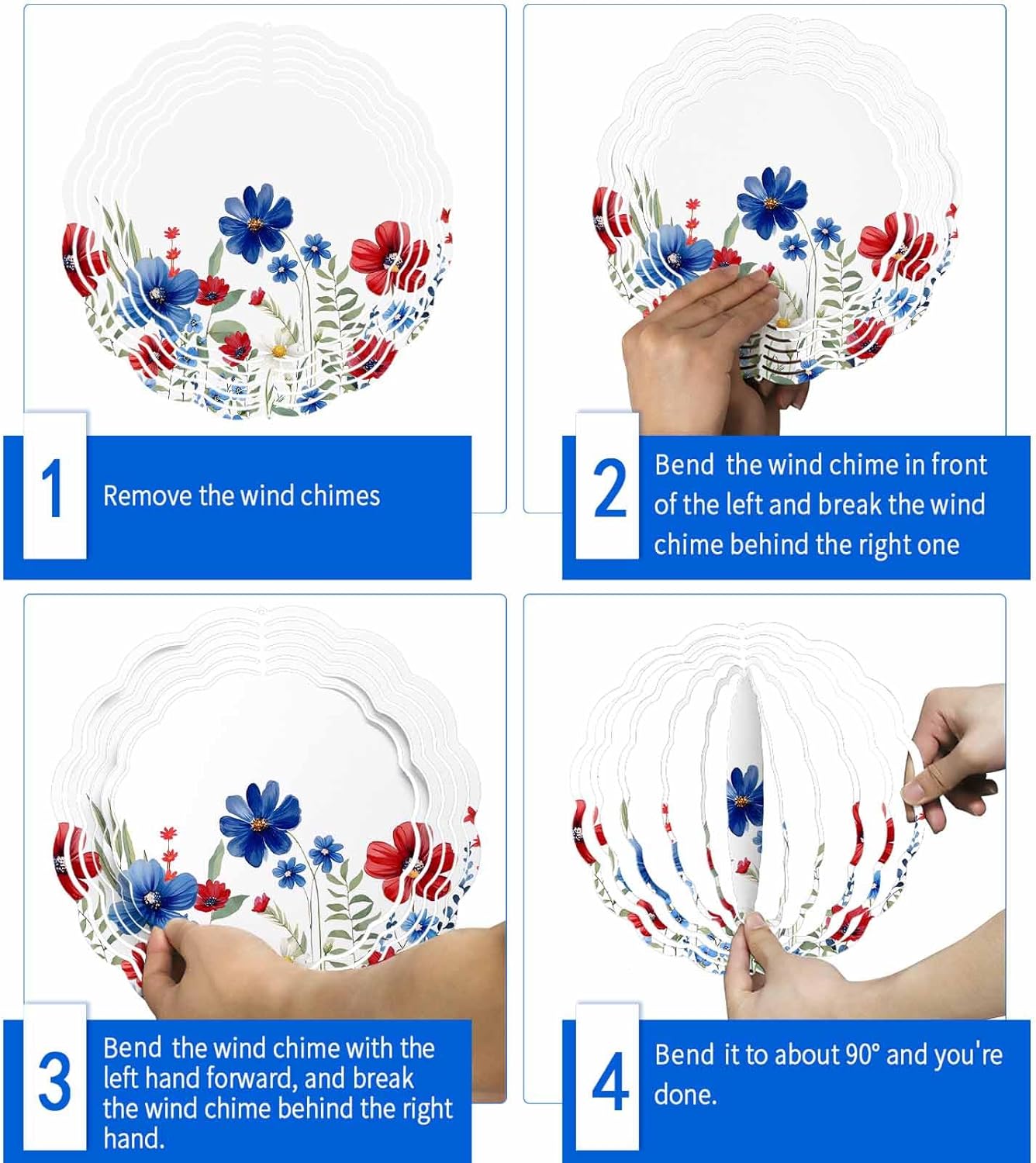 1

Remove the wind chimes

2

Bend the wind chime in front of the left and break the wind chime behind the right one

3

Bend the wind chime with the left hand forward, and break the wind chime behind the right hand.

4

Bend it to about 90° and you're done.