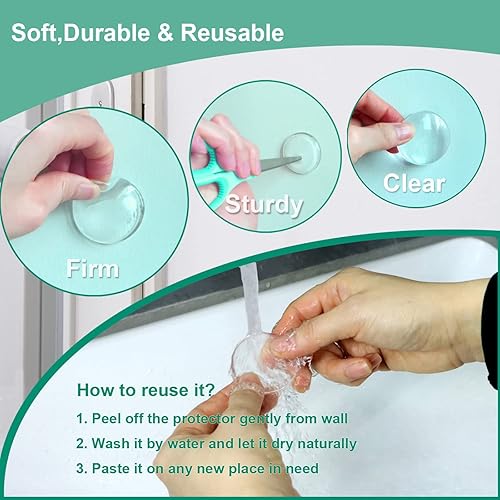 Soft,Durable & Reusable

Firm

Sturdy

Clear

How to reuse it?

1. Peel off the protector gently from wall

2. Wash it by water and let it dry naturally

3. Paste it on any new place in need