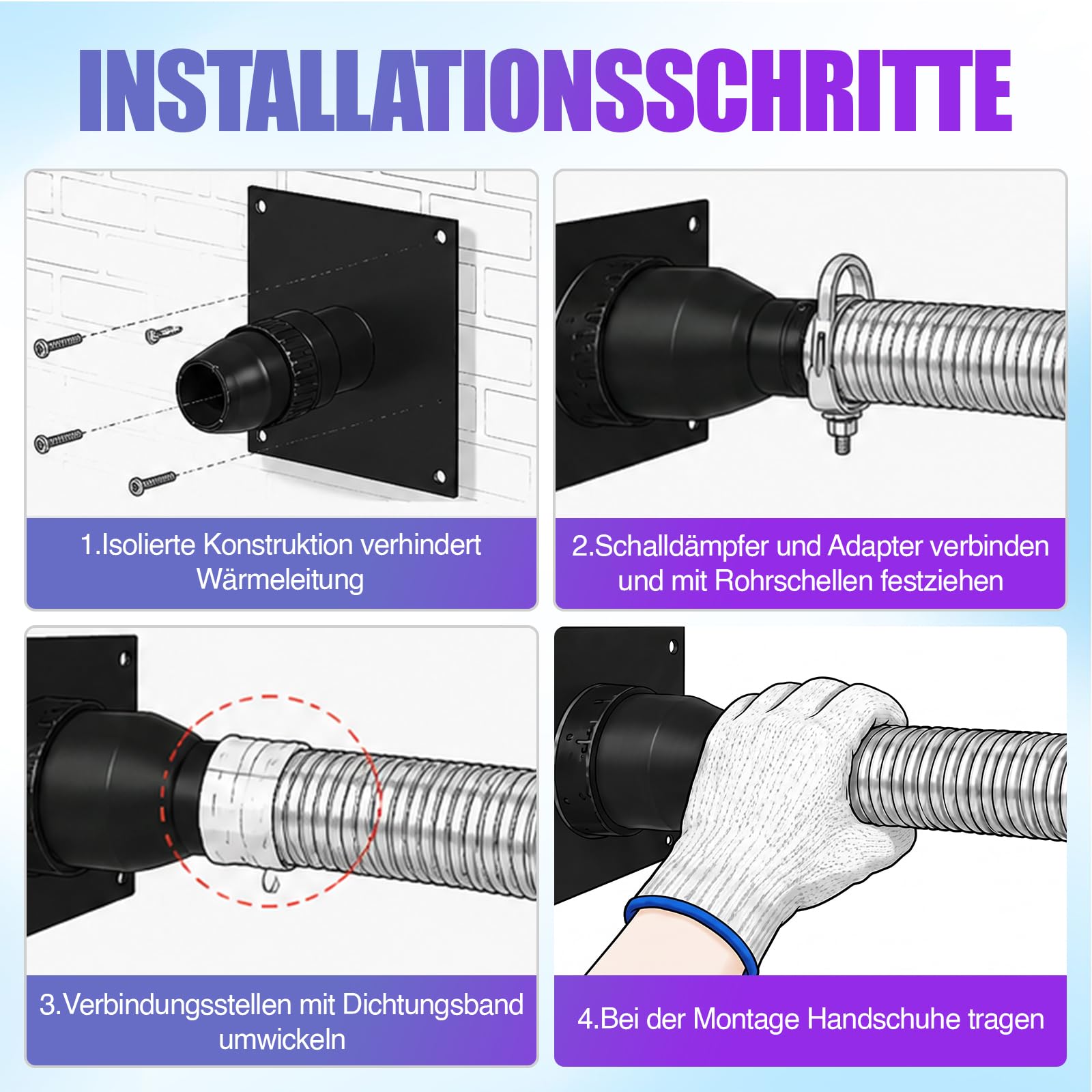 INSTALLATIONSSCHRITTE

1.Isolierte Konstruktion verhindert Wärmeleitung

2.Schalldämpfer und Adapter verbinden und mit Rohrschellen festziehen

3.Verbindungsstellen mit Dichtungsband umwickeln

4.Bei der Montage Handschuhe tragen