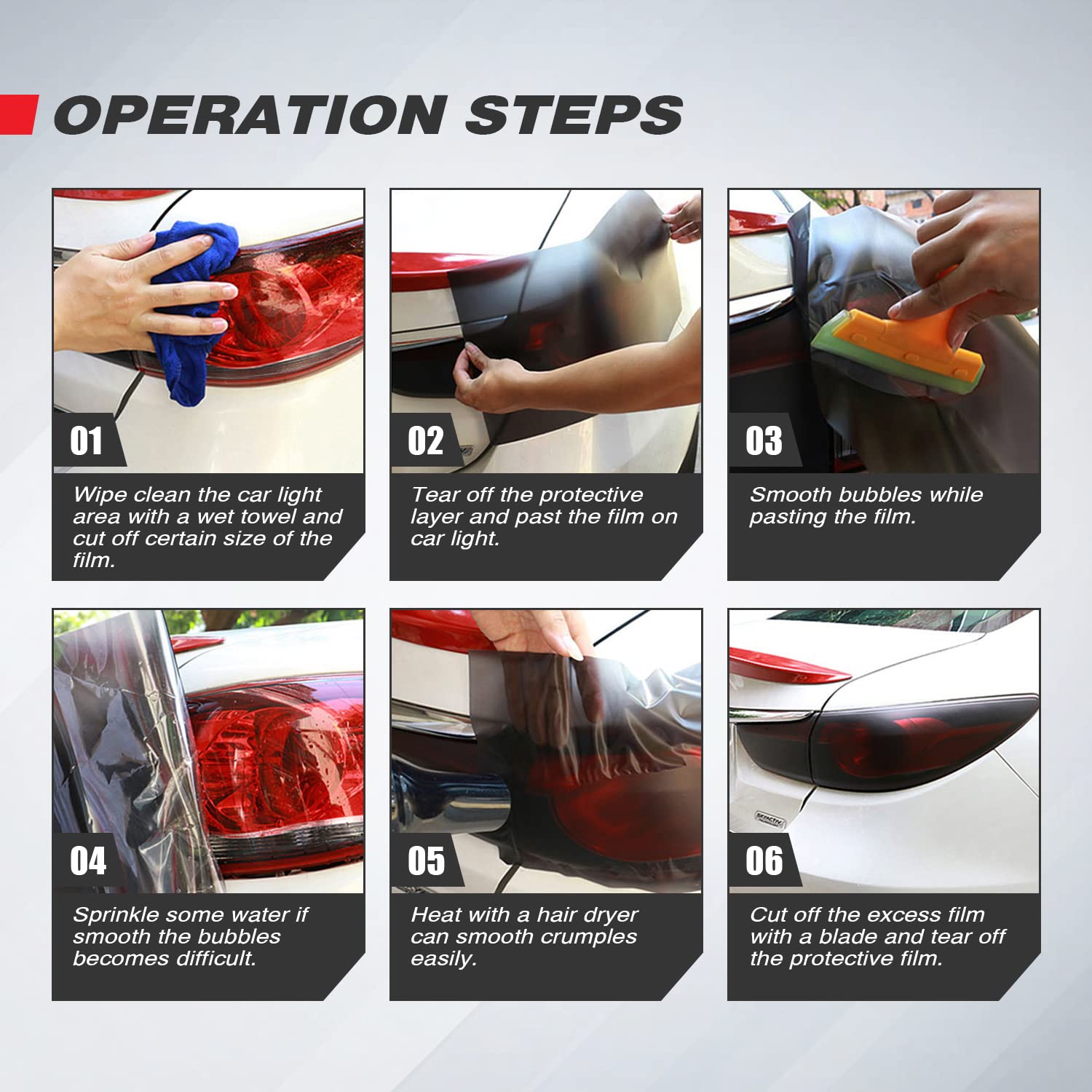 OPERATION STEPS

01

Wipe clean the car light area with a wet towel and cut off certain size of the film.

02

Tear off the protective layer and past the film on car light.

03

Smooth bubbles while pasting the film.

04

Sprinkle some water if smooth the bubbles becomes difficult.

05

Heat with a hair dryer can smooth crumples easily.

06

Cut off the excess film with a blade and tear off the protective film.