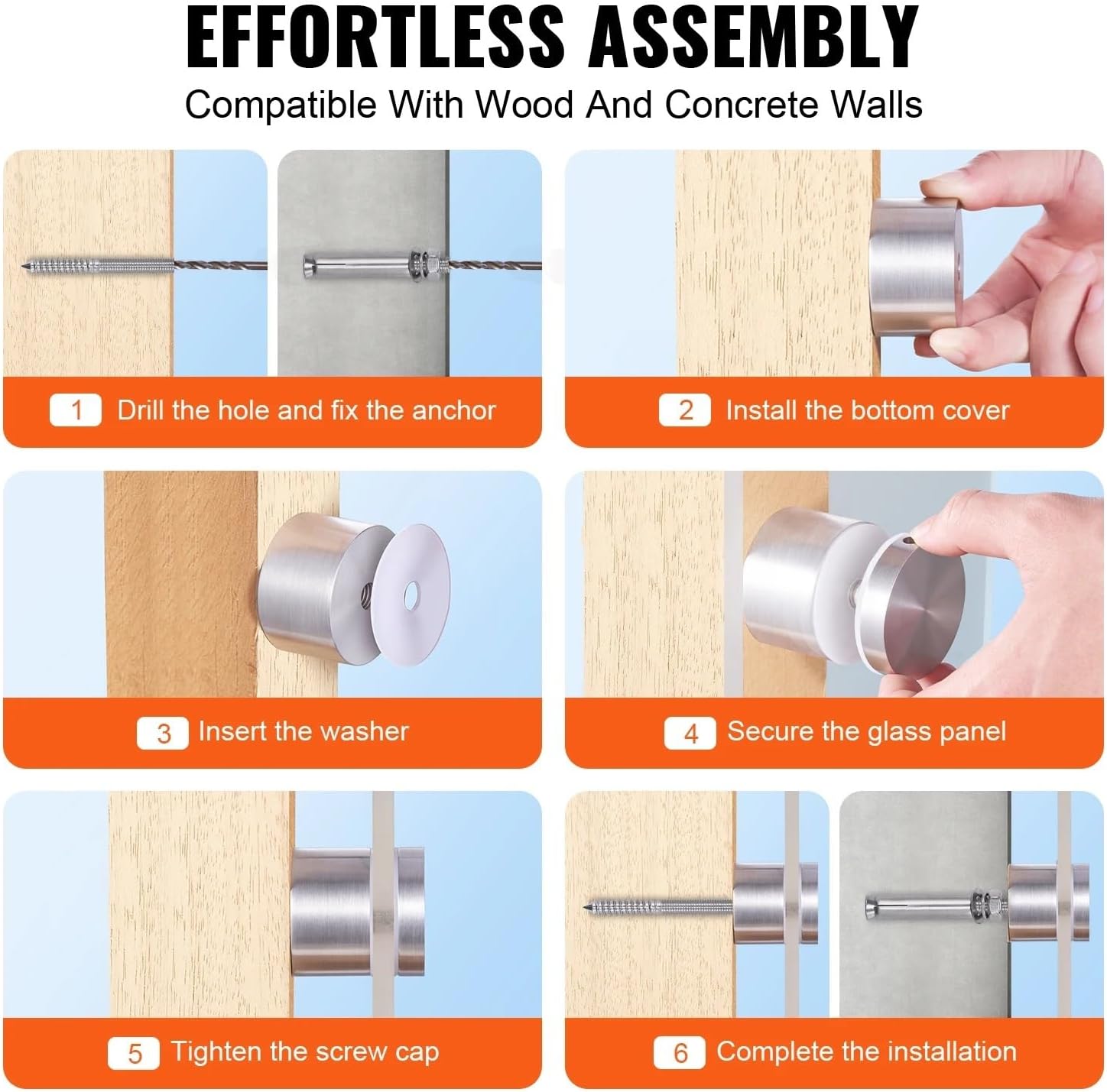 EFFORTLESS ASSEMBLY
Compatible With Wood And Concrete Walls

1 Drill the hole and fix the anchor

2 Install the bottom cover

3 Insert the washer

4 Secure the glass panel

5 Tighten the screw cap

6 Complete the installation