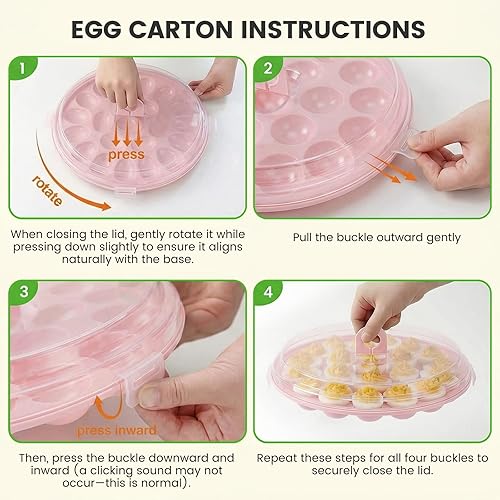 EGG CARTON INSTRUCTIONS

1

press

rotate

When closing the lid, gently rotate it while pressing down slightly to ensure it aligns naturally with the base.

2

Pull the buckle outward gently

3

press inward

Then, press the buckle downward and inward (a clicking sound may not occur—this is normal).

4

Repeat these steps for all four buckles to securely close the lid.