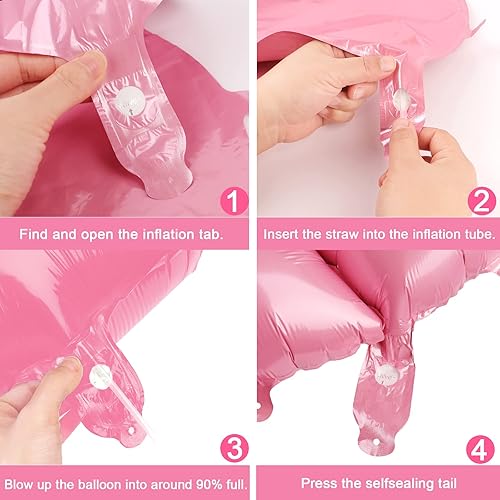 1

Find and open the inflation tab.

2

Insert the straw into the inflation tube.

3

Blow up the balloon into around 90% full.

4

Press the selfsealing tail