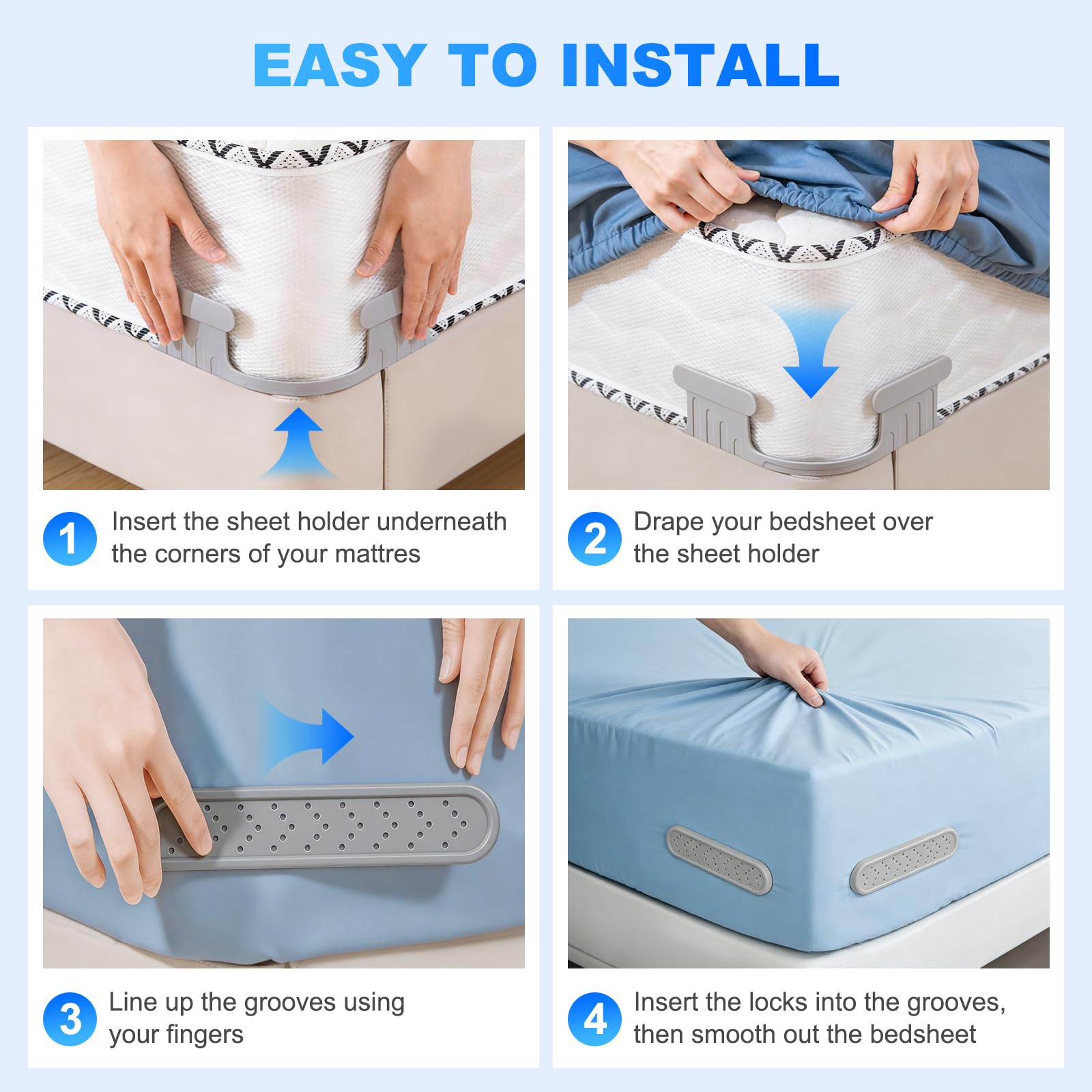 EASY TO INSTALL

1 Insert the sheet holder underneath the corners of your mattres

2 Drape your bedsheet over the sheet holder

3 Line up the grooves using your fingers

4 Insert the locks into the grooves, then smooth out the bedsheet