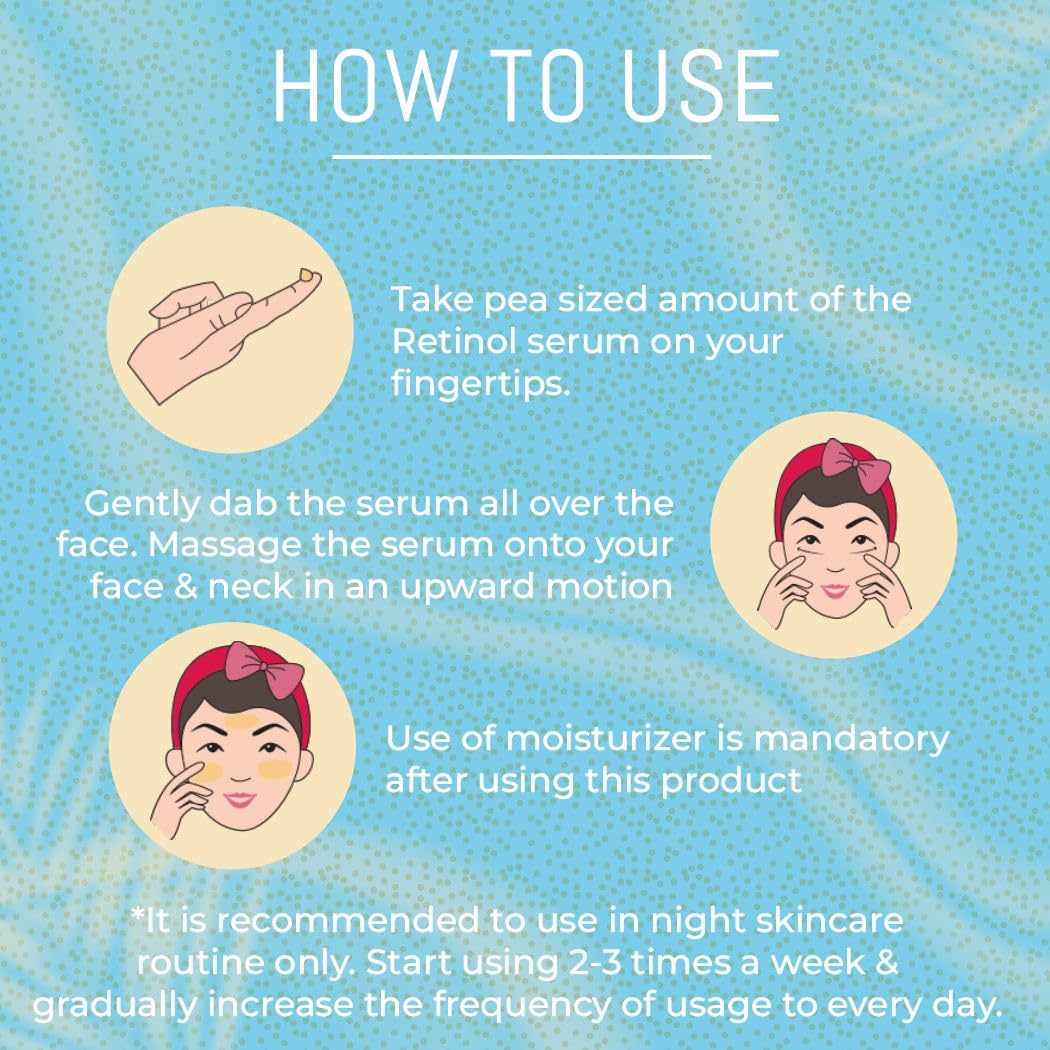 HOW TO USE

Take pea sized amount of the Retinol serum on your fingertips.

Gently dab the serum all over the face. Massage the serum onto your face & neck in an upward motion

Use of moisturizer is mandatory after using this product

*It is recommended to use in night skincare routine only. Start using 2-3 times a week & gradually increase the frequency of usage to every day.