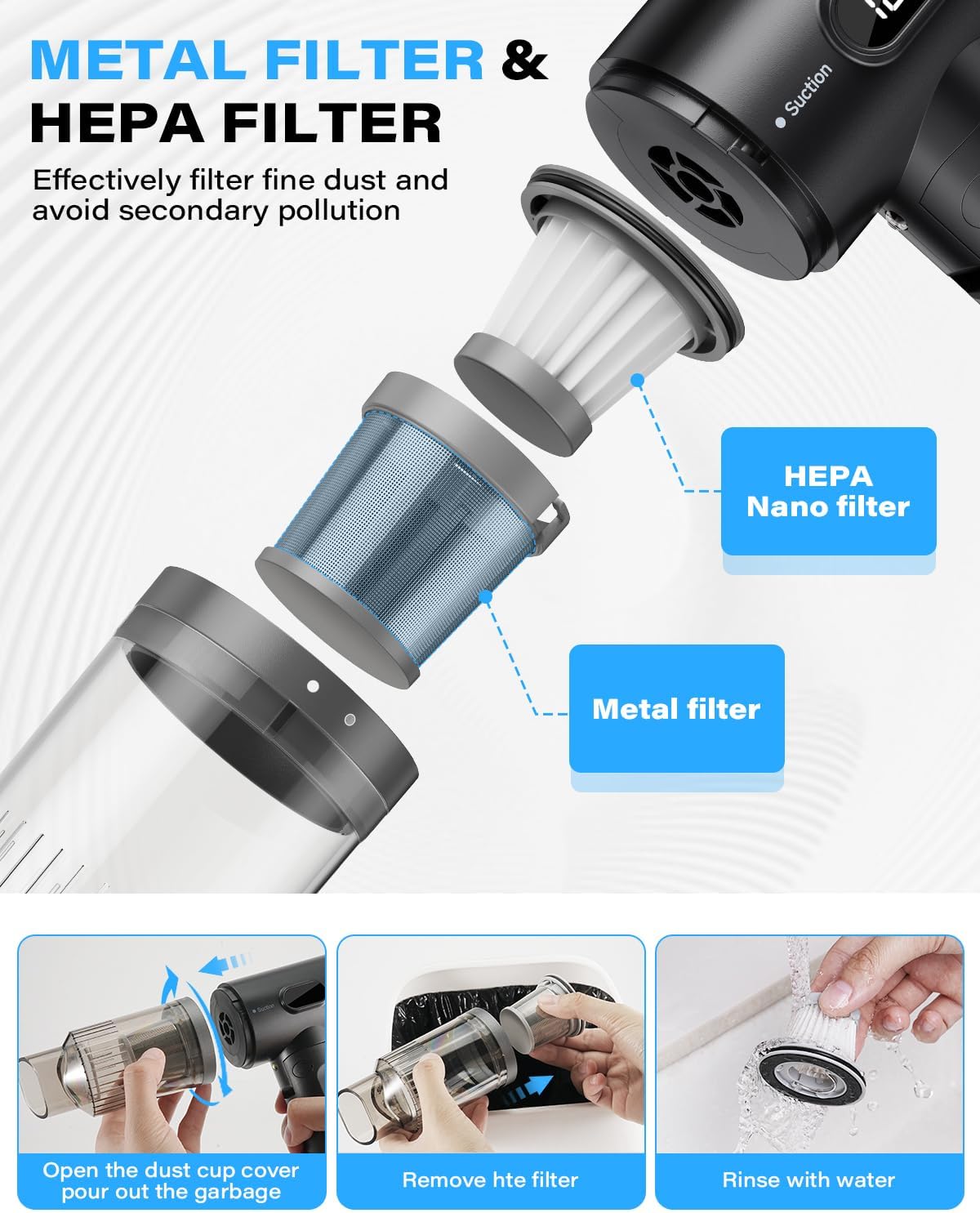 METAL FILTER & HEPA FILTER

Effectively filter fine dust and avoid secondary pollution

Suction

HEPA Nano filter

Metal filter

Suction

Open the dust cup cover pour out the garbage

Remove hte filter

Rinse with water