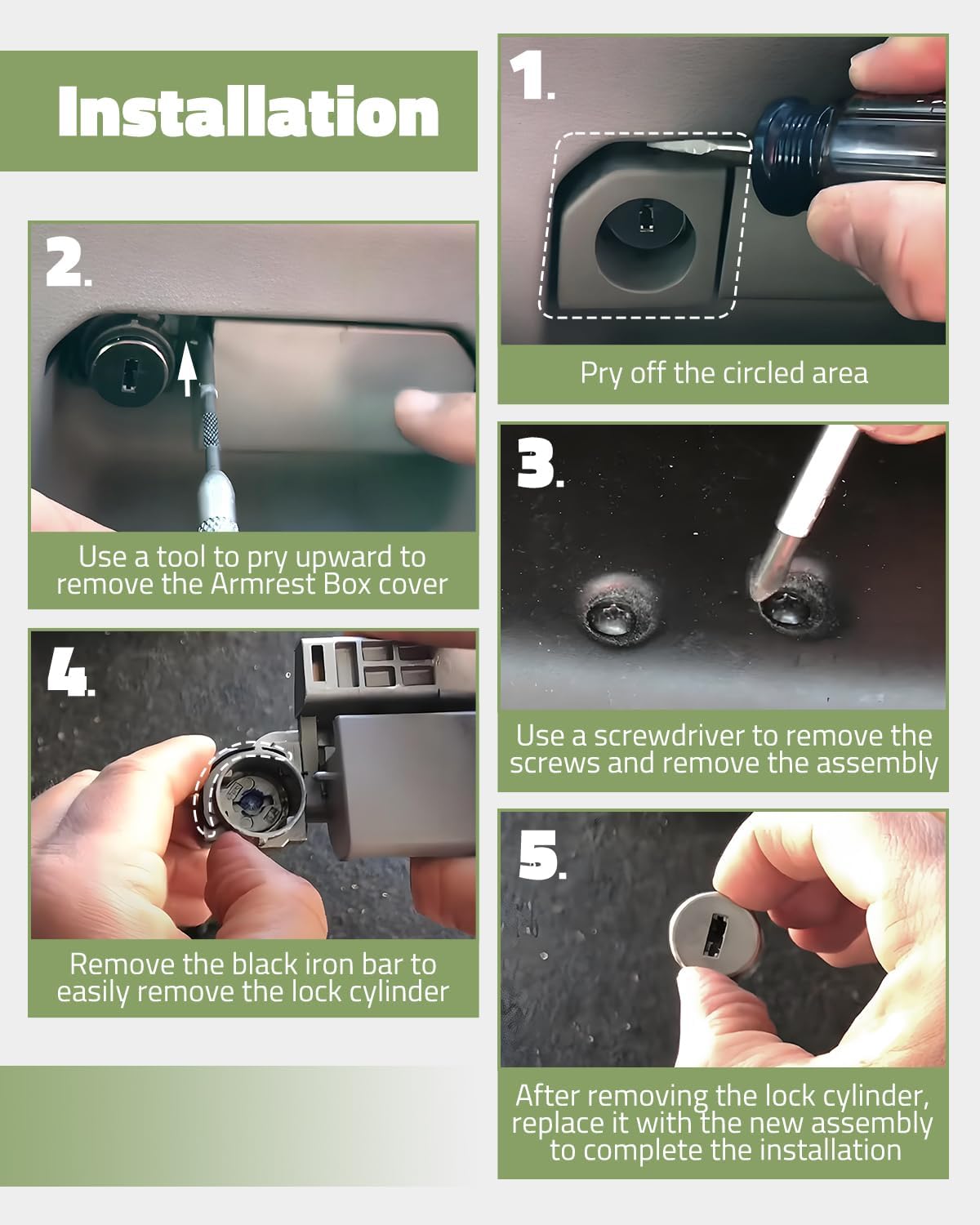 Installation

1.

Pry off the circled area

2.

Use a tool to pry upward to remove the Armrest Box cover

3.

Use a screwdriver to remove the screws and remove the assembly

4.

Remove the black iron bar to easily remove the lock cylinder

5.

After removing the lock cylinder, replace it with the new assembly to complete the installation