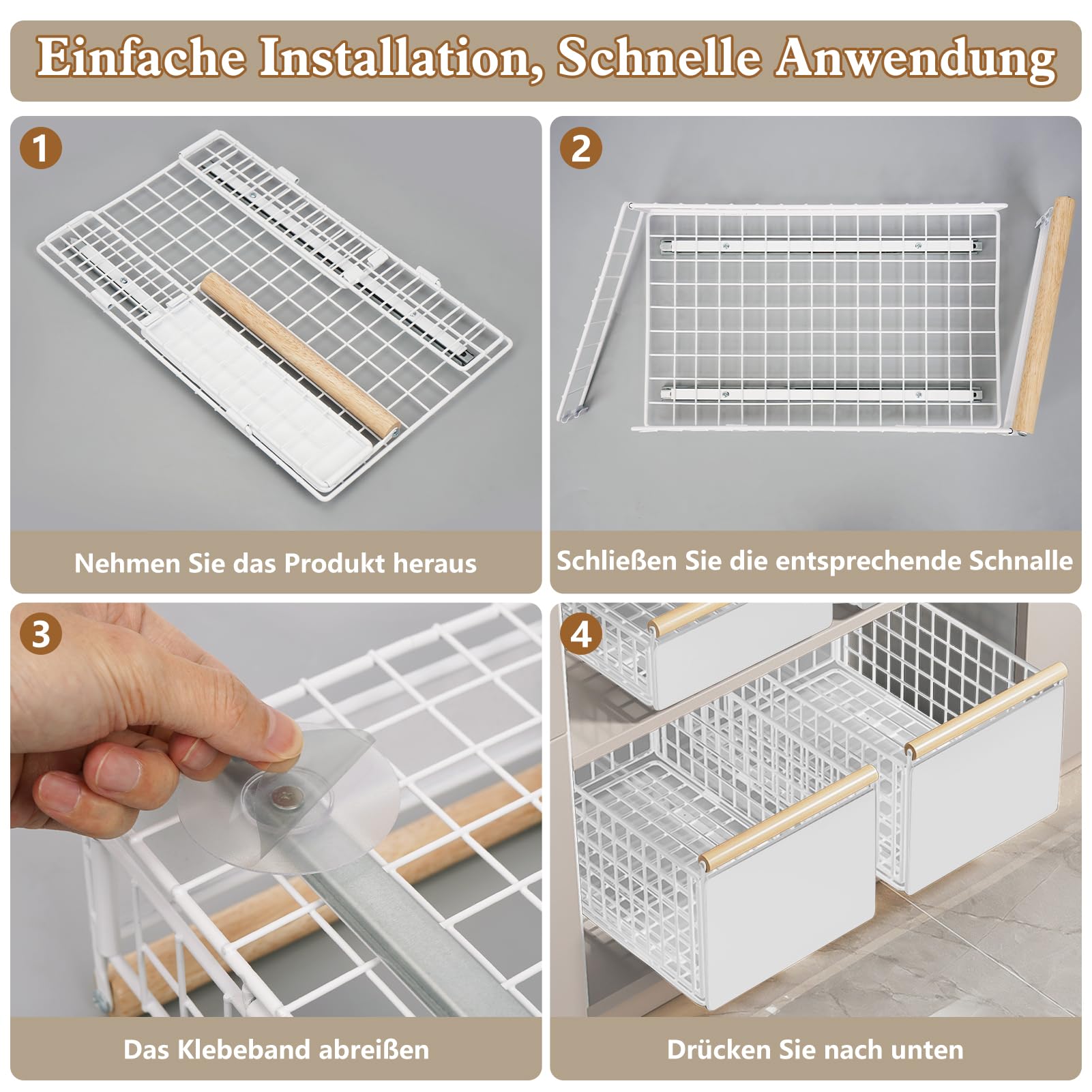 Einfache Installation, Schnelle Anwendung

1

Nehmen Sie das Produkt heraus

2

Schließen Sie die entsprechende Schnalle

3

Das Klebeband abreißen

4

Drücken Sie nach unten