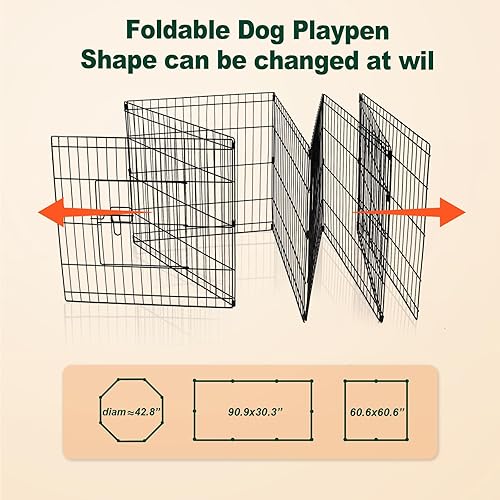 Foldable Dog Playpen
Shape can be changed at wil

diam≈42.8''

90.9x30.3''

60.6x60.6''