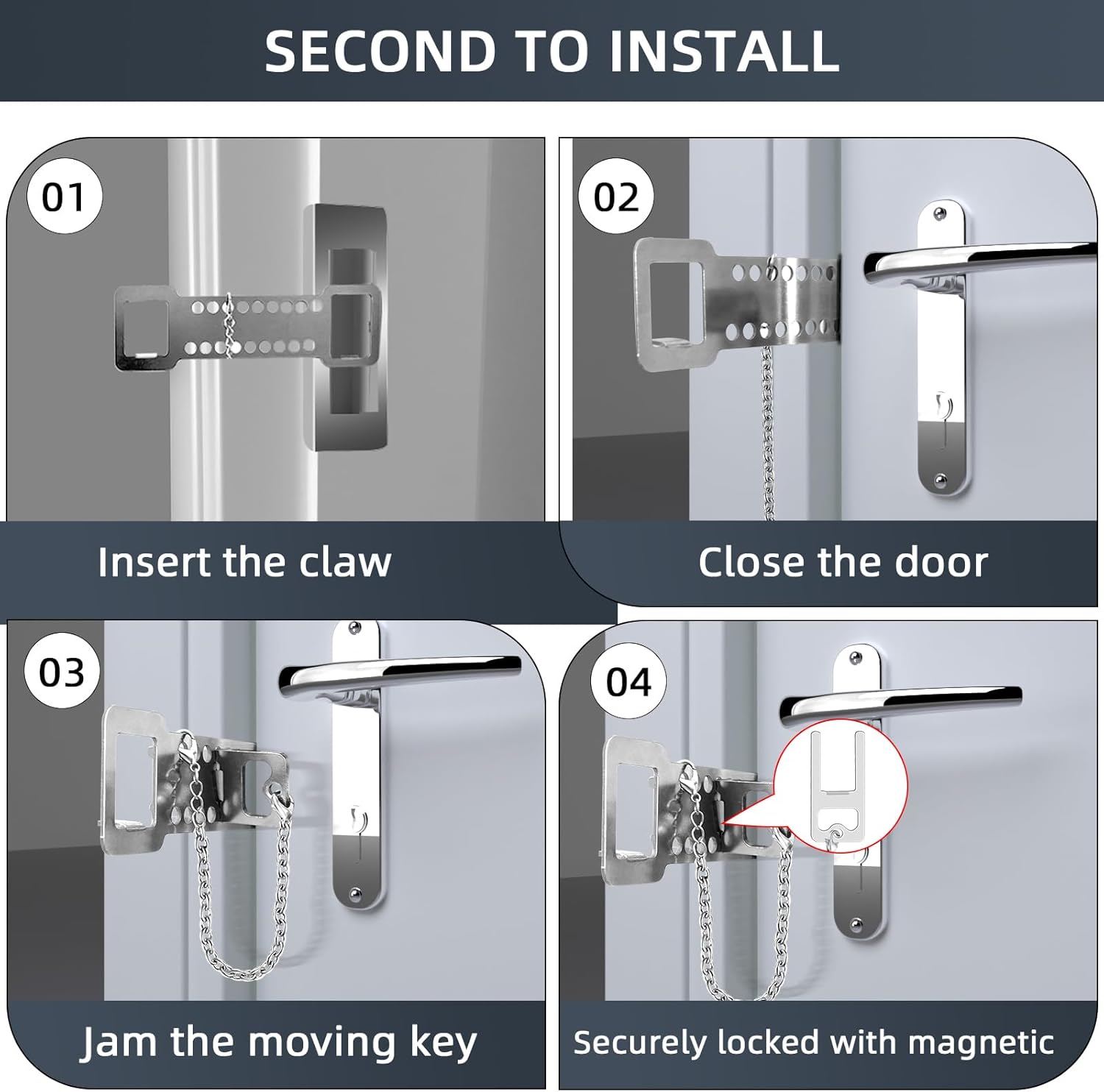 SECOND TO INSTALL

01

Insert the claw

02

Close the door

03

Jam the moving key

04

Securely locked with magnetic