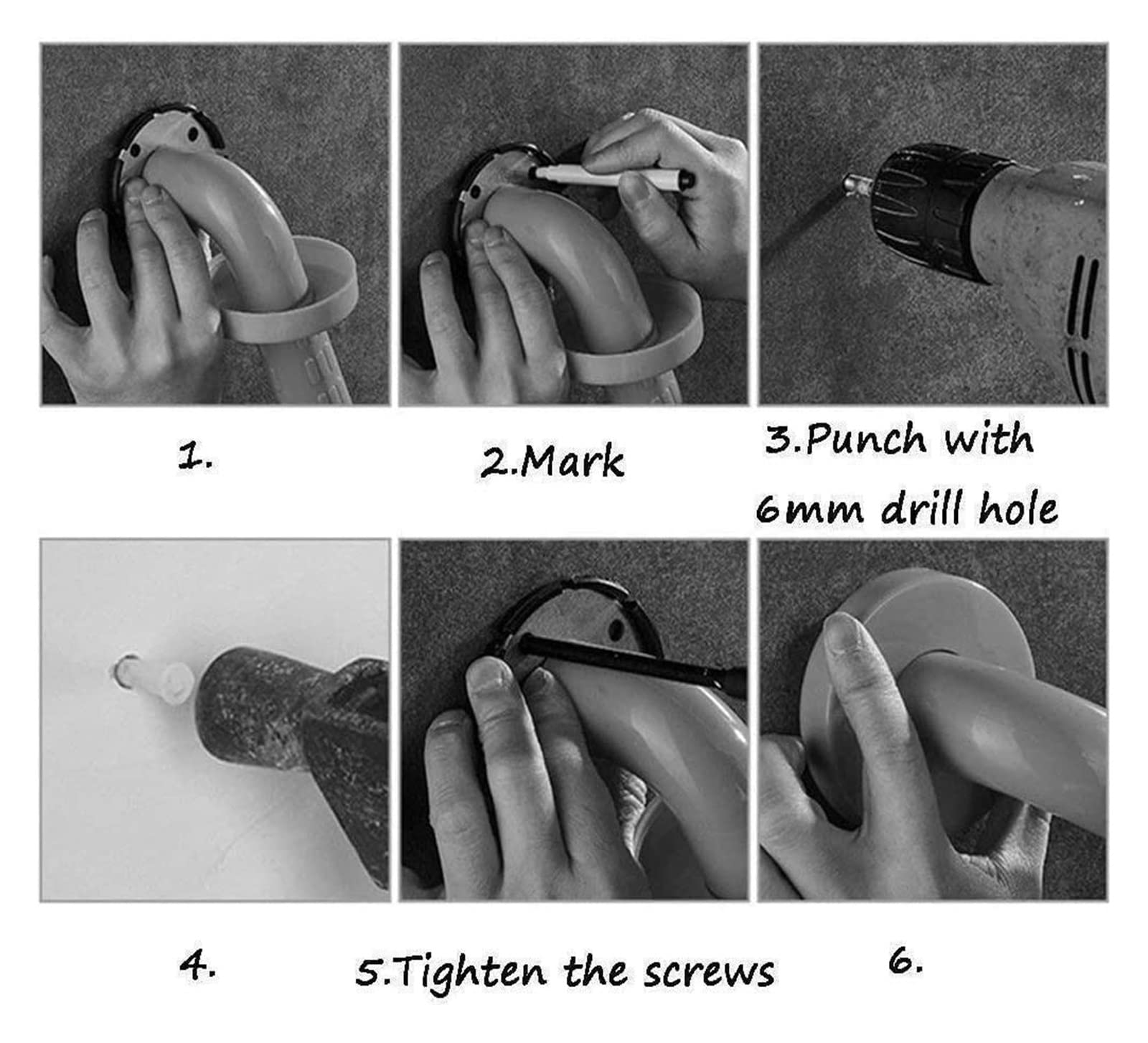 1.

2.Mark

3.Punch with 6mm drill hole

4.

5.Tighten the screws

6.