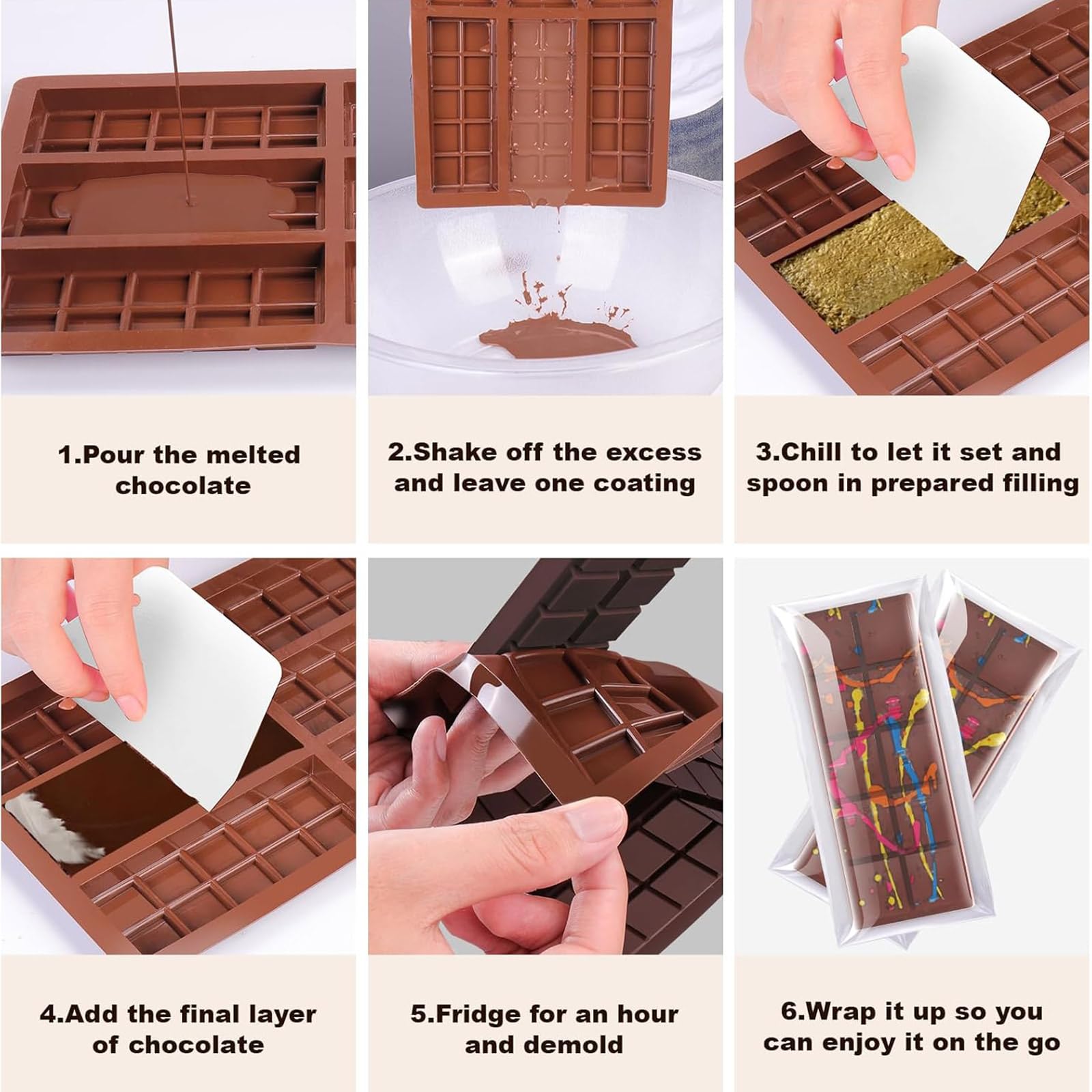 1.Pour the melted chocolate

2.Shake off the excess and leave one coating

3.Chill to let it set and spoon in prepared filling

4.Add the final layer of chocolate

5.Fridge for an hour and demold

6.Wrap it up so you can enjoy it on the go