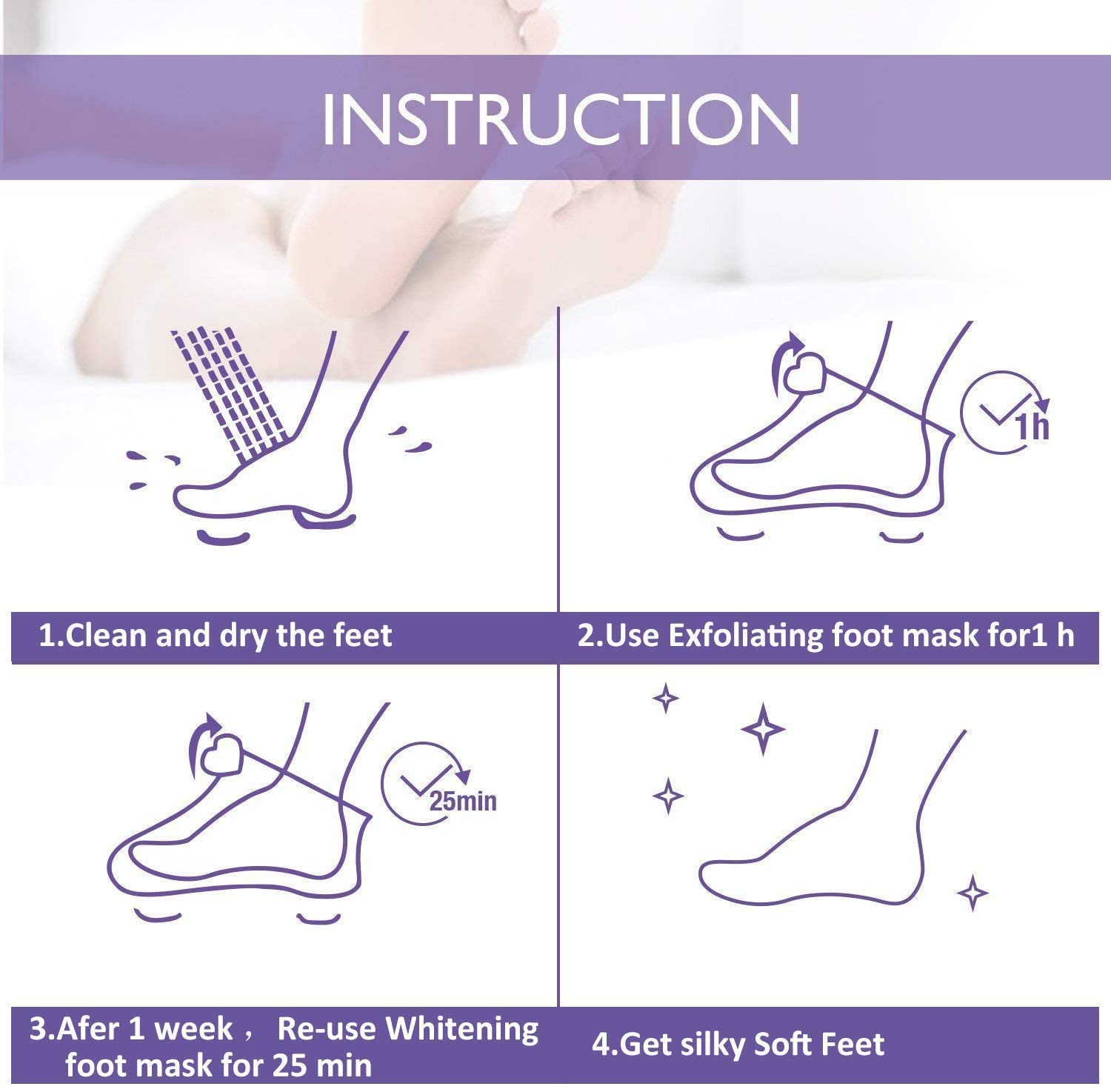 INSTRUCTION

1h

1.Clean and dry the feet

2.Use Exfoliating foot mask for1 h

25min

3.Afer 1 week， Re-use Whitening foot mask for 25 min

4.Get silky Soft Feet