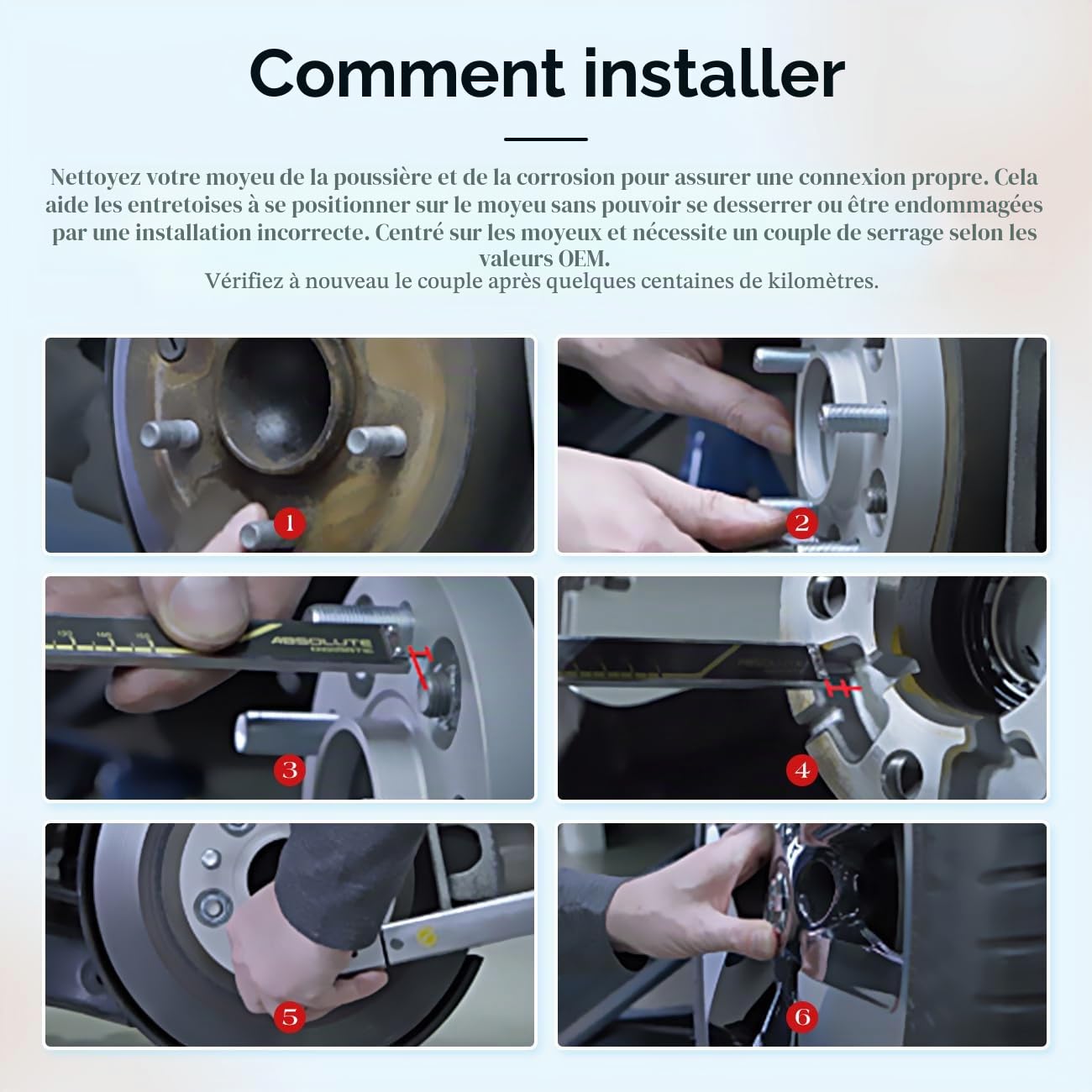 Comment installer

Nettoyez votre moyeu de la poussière et de la corrosion pour assurer une connexion propre. Cela aide les entretoises à se positionner sur le moyeu sans pouvoir se desserrer ou être endommagées par une installation incorrecte. Centré sur les moyeux et nécessite un couple de serrage selon les valeurs OEM.
Vérifiez à nouveau le couple après quelques centaines de kilomètres.

1

2

ABSOLUTE

3

4

5

6