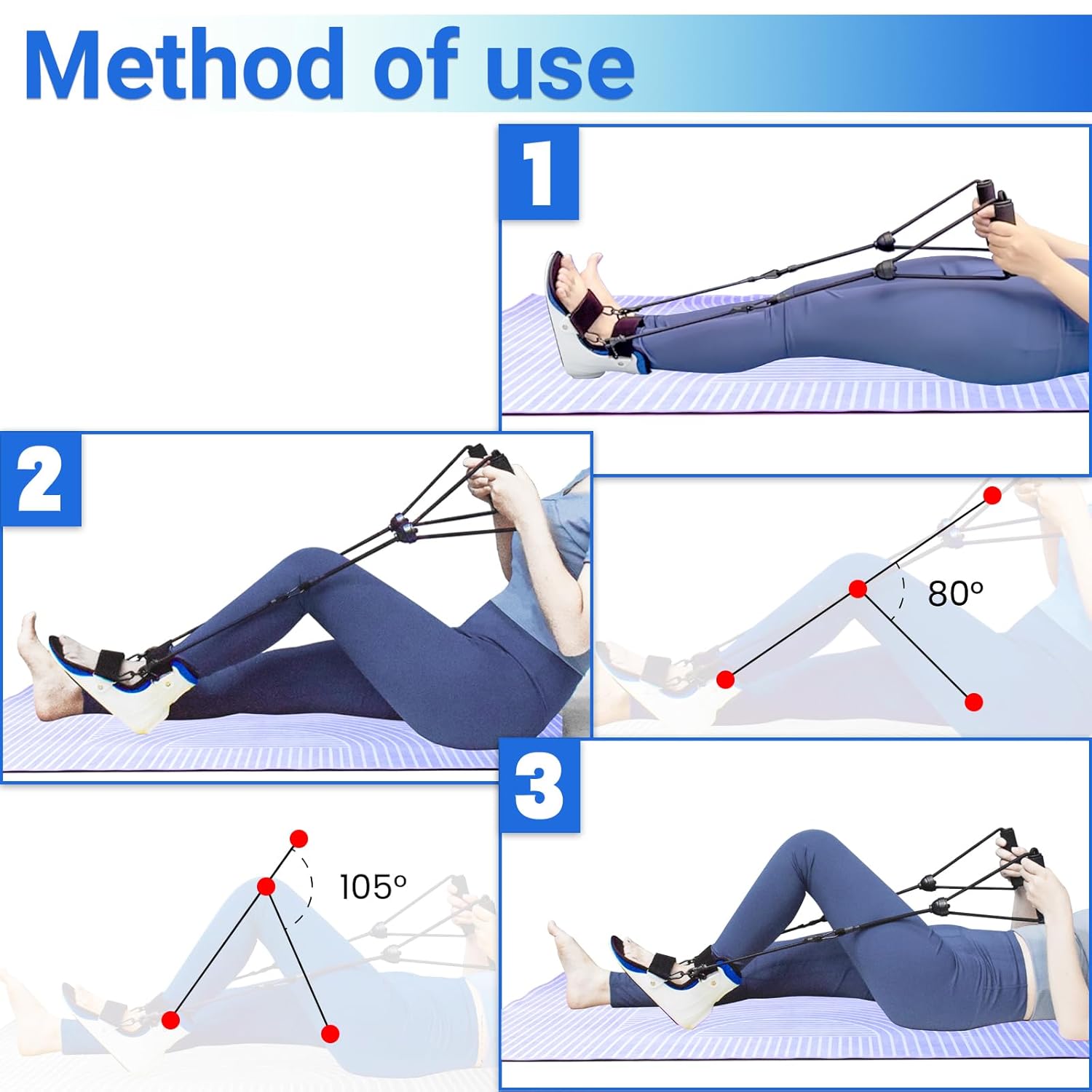 Method of use

1

2

80°

3

105°