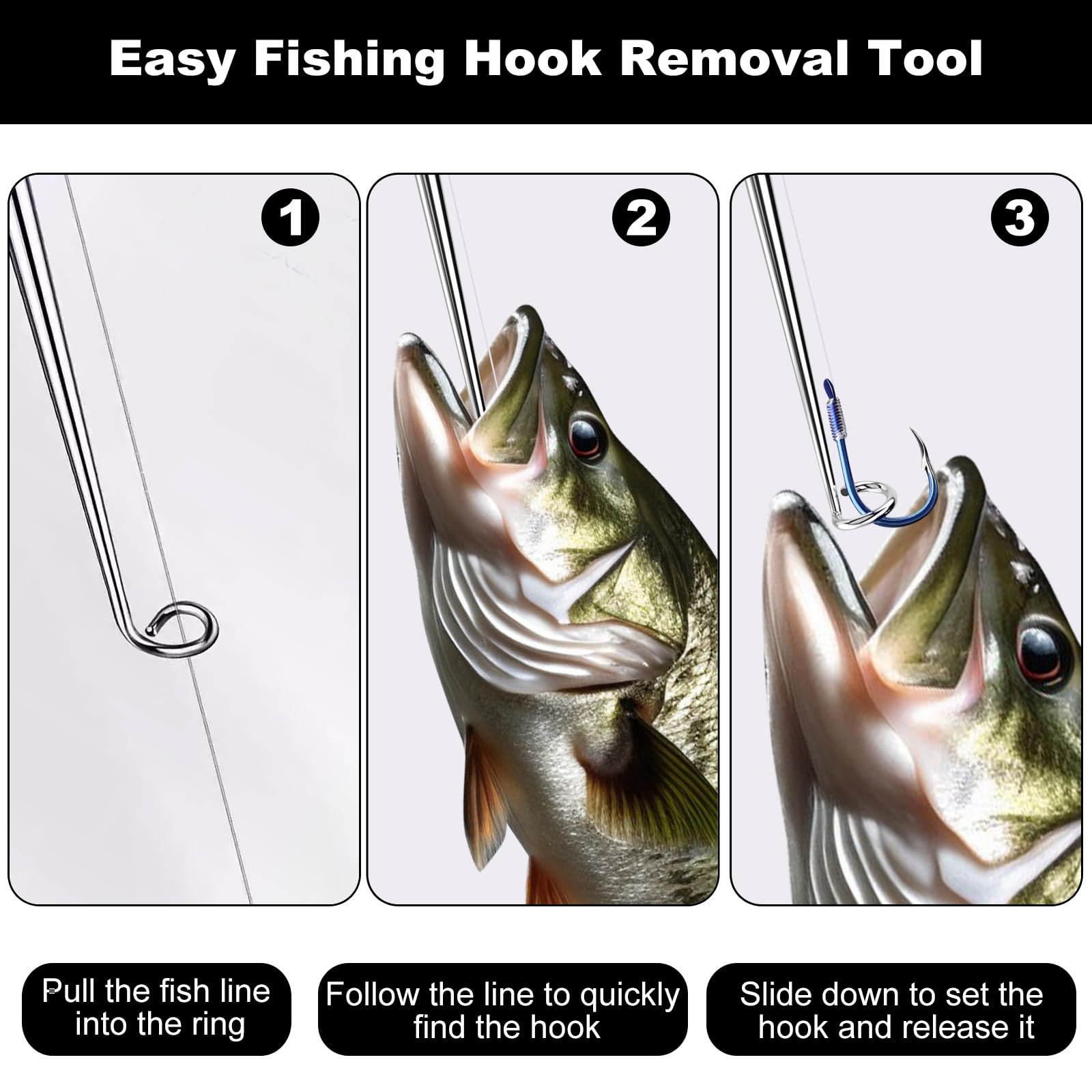 Easy Fishing Hook Removal Tool

1

2

3

Pull the fish line into the ring

Follow the line to quickly find the hook

Slide down to set the hook and release it