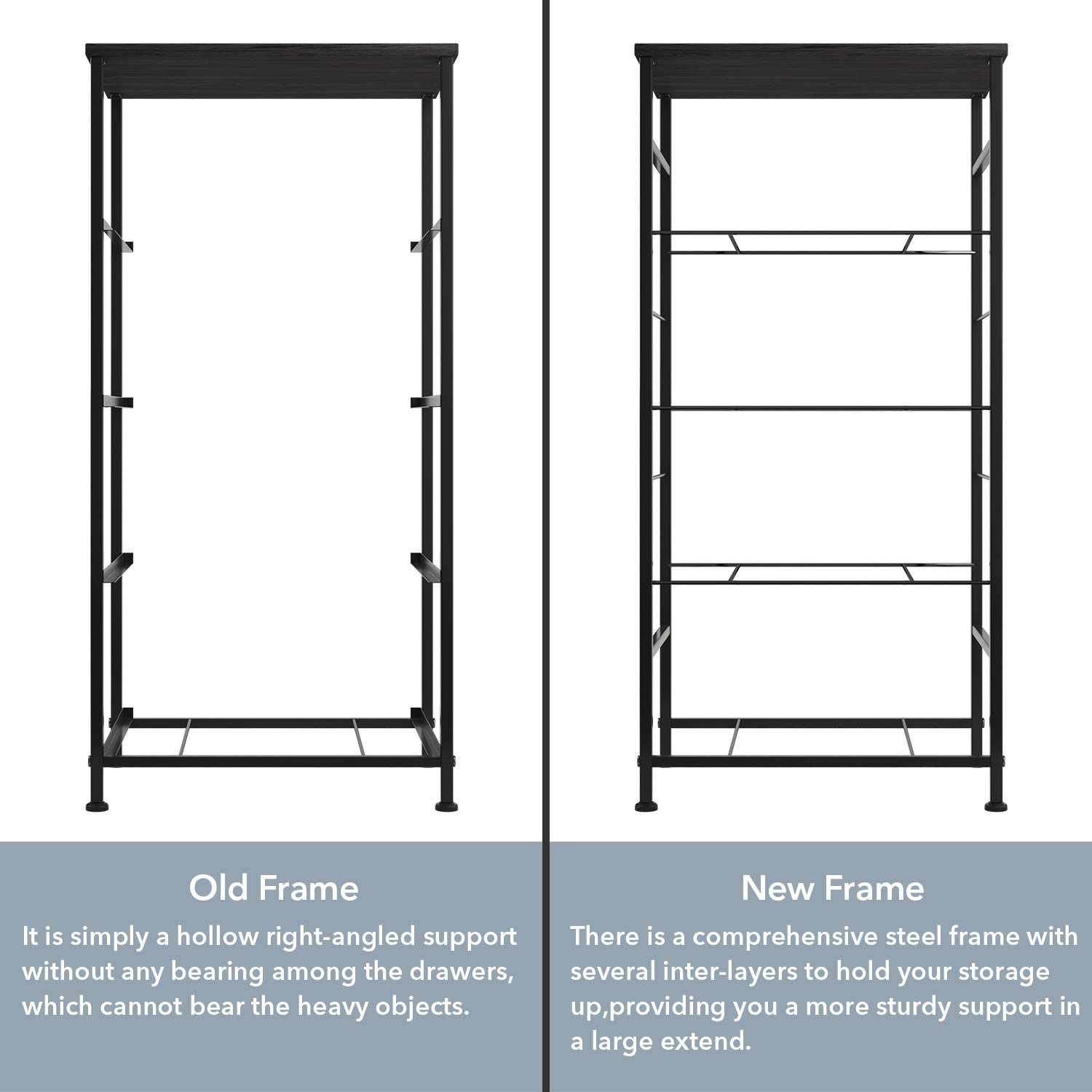 Old Frame

It is simply a hollow right-angled support without any bearing among the drawers, which cannot bear the heavy objects.

New Frame

There is a comprehensive steel frame with several inter-layers to hold your storage up,providing you a more sturdy support in a large extend.