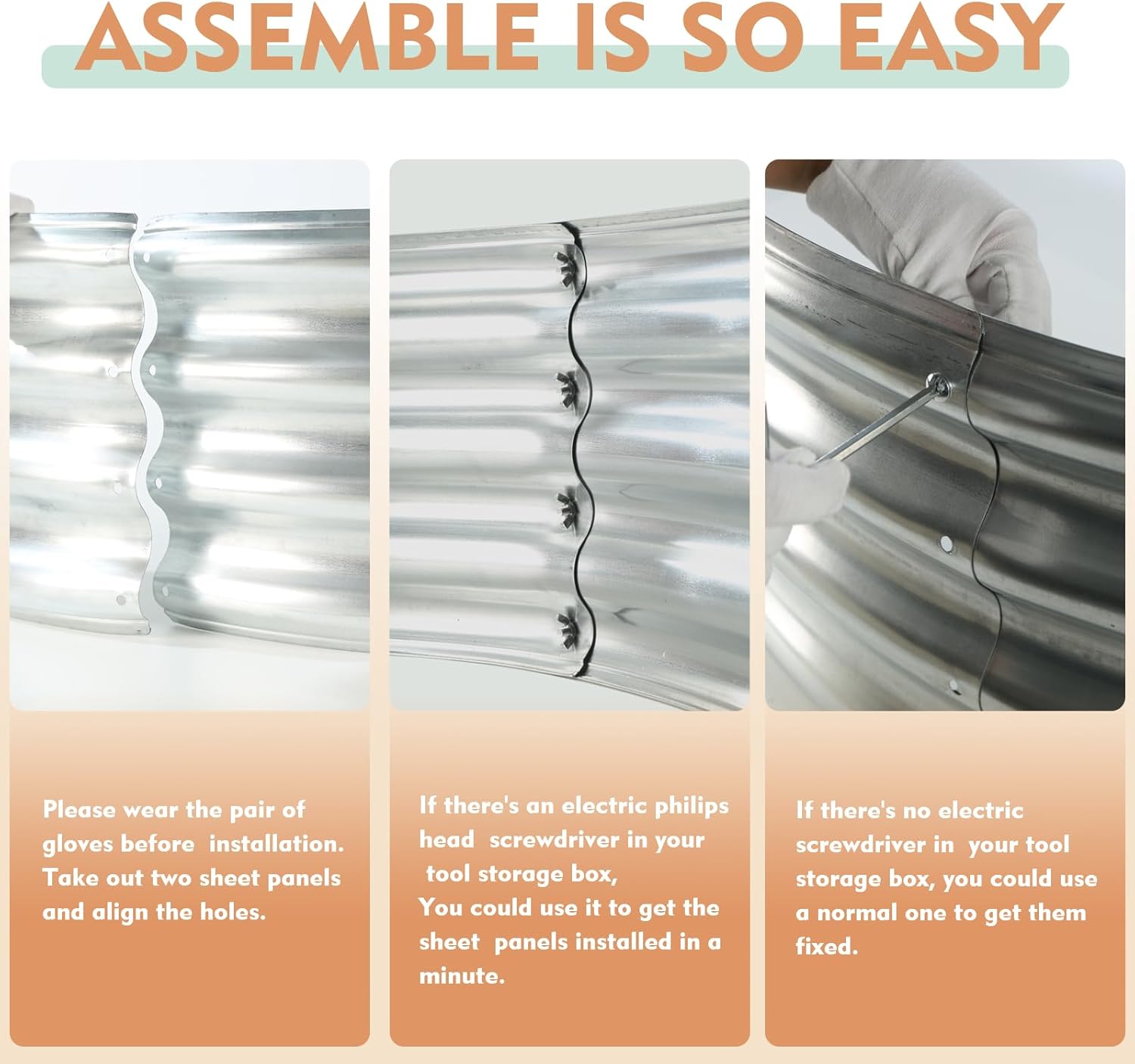 ASSEMBLE IS SO EASY

Please wear the pair of gloves before installation. Take out two sheet panels and align the holes.

If there's an electric philips head screwdriver in your tool storage box,
You could use it to get the sheet panels installed in a minute.

If there's no electric screwdriver in your tool storage box, you could use a normal one to get them fixed.