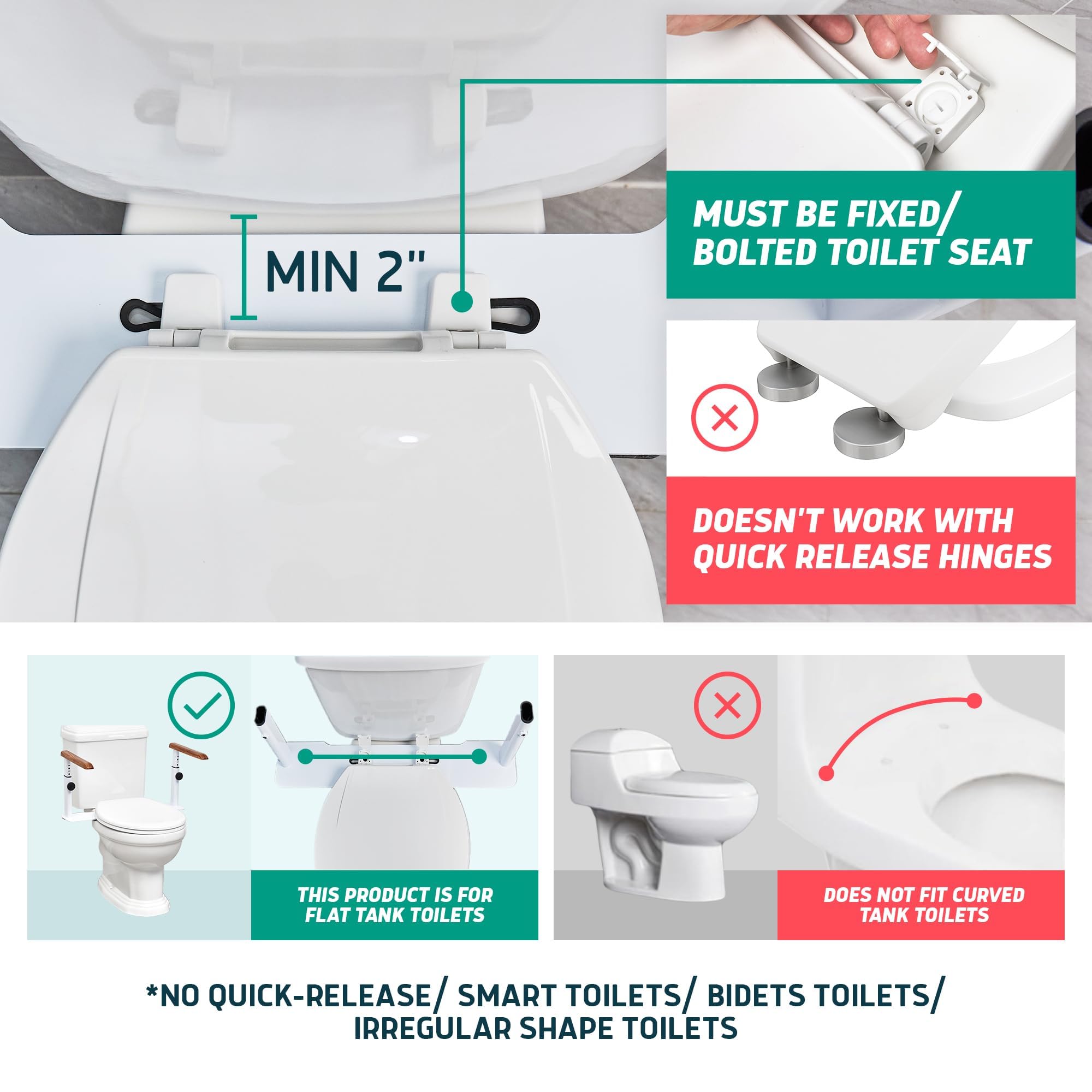 MIN 2"

MUST BE FIXED/ BOLTED TOILET SEAT

DOESN'T WORK WITH QUICK RELEASE HINGES

THIS PRODUCT IS FOR FLAT TANK TOILETS

DOES NOT FIT CURVED TANK TOILETS

*NO QUICK-RELEASE/ SMART TOILETS/ BIDETS TOILETS/ IRREGULAR SHAPE TOILETS