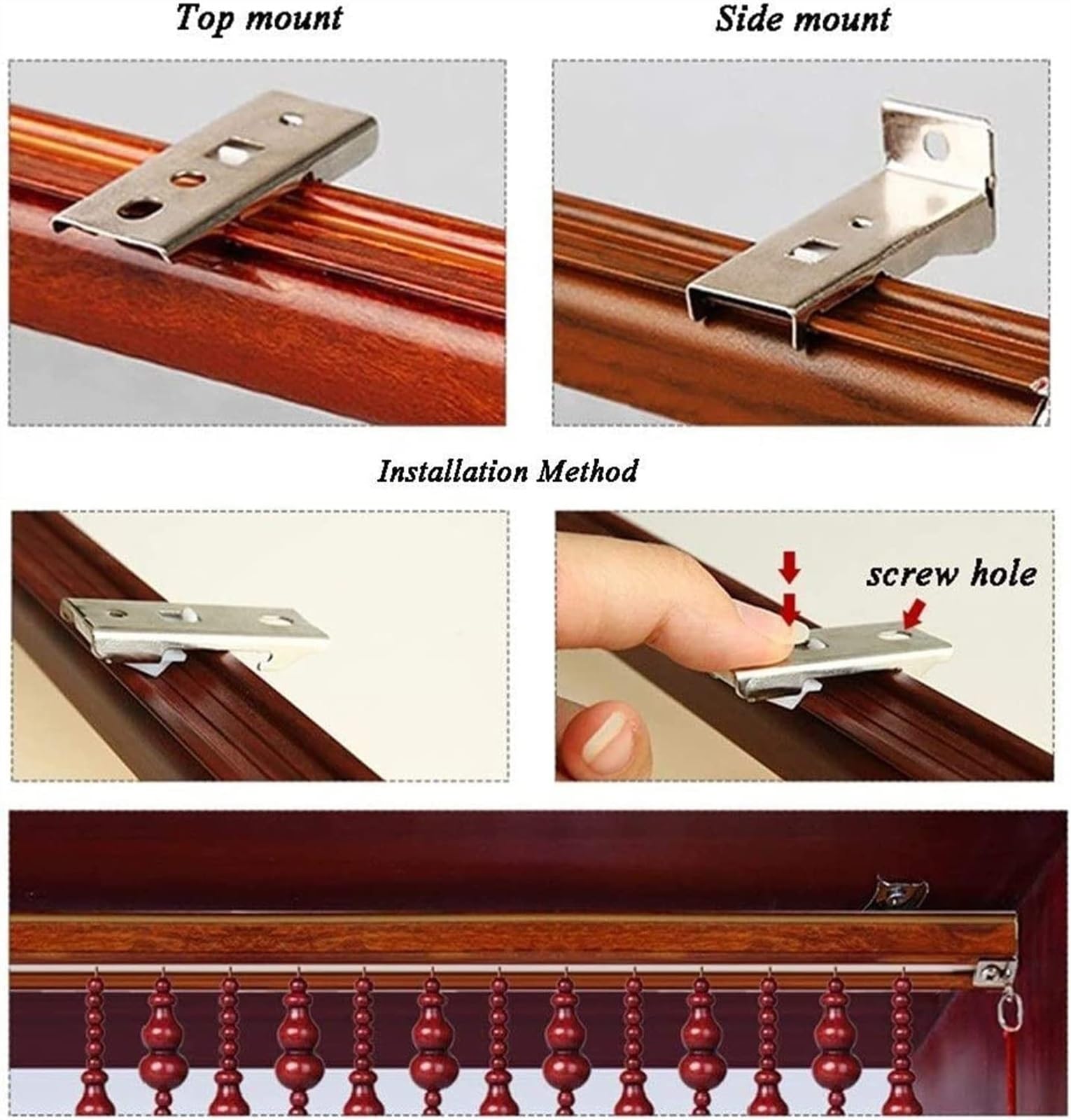 Top mount

Side mount

Installation Method

screw hole