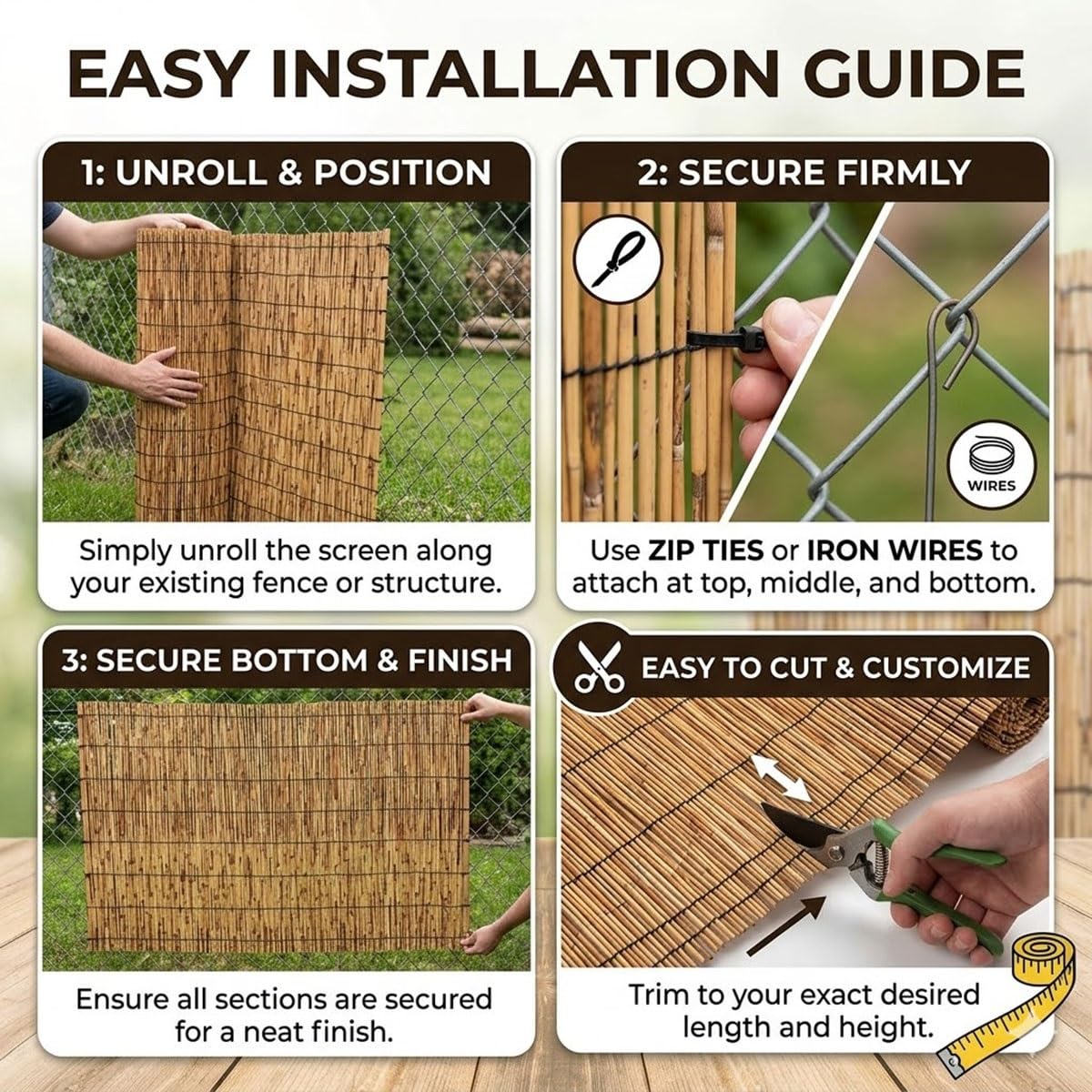 EASY INSTALLATION GUIDE

1: UNROLL & POSITION

Simply unroll the screen along your existing fence or structure.

2: SECURE FIRMLY

WIRES

Use ZIP TIES or IRON WIRES to attach at top, middle, and bottom.

3: SECURE BOTTOM & FINISH

Ensure all sections are secured for a neat finish.

EASY TO CUT & CUSTOMIZE

Trim to your exact desired length and height.