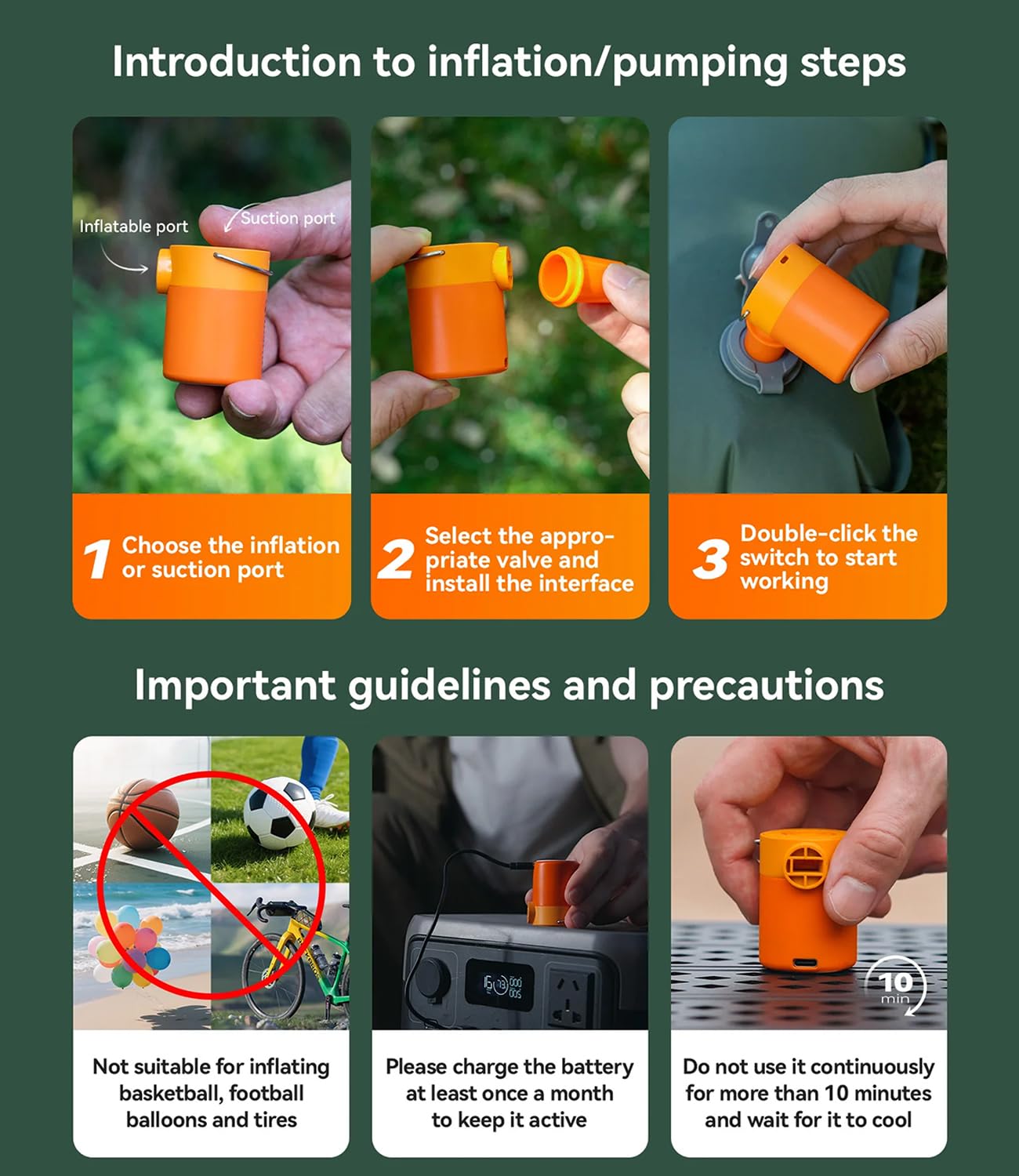 Introduction to inflation/pumping steps

Inflatable port

Suction port

1 Choose the inflation or suction port

2 Select the appropriate valve and install the interface

3 Double-click the switch to start working

Important guidelines and precautions

Not suitable for inflating basketball, football balloons and tires

Please charge the battery at least once a month to keep it active

10 min

Do not use it continuously for more than 10 minutes and wait for it to cool