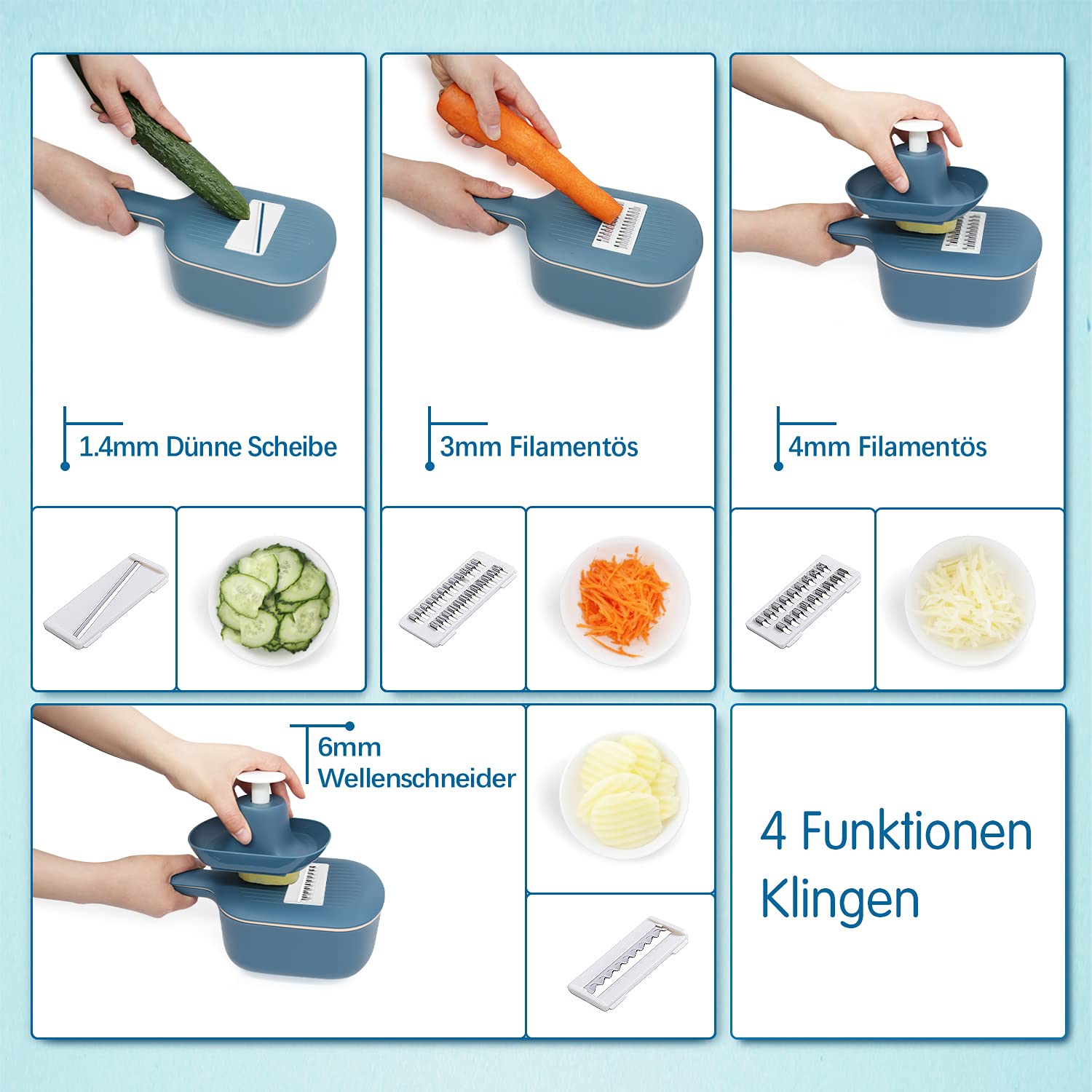 1.4mm Dünne Scheibe

3mm Filamentös

4mm Filamentös

6mm Wellenschneider

4 Funktionen Klingen