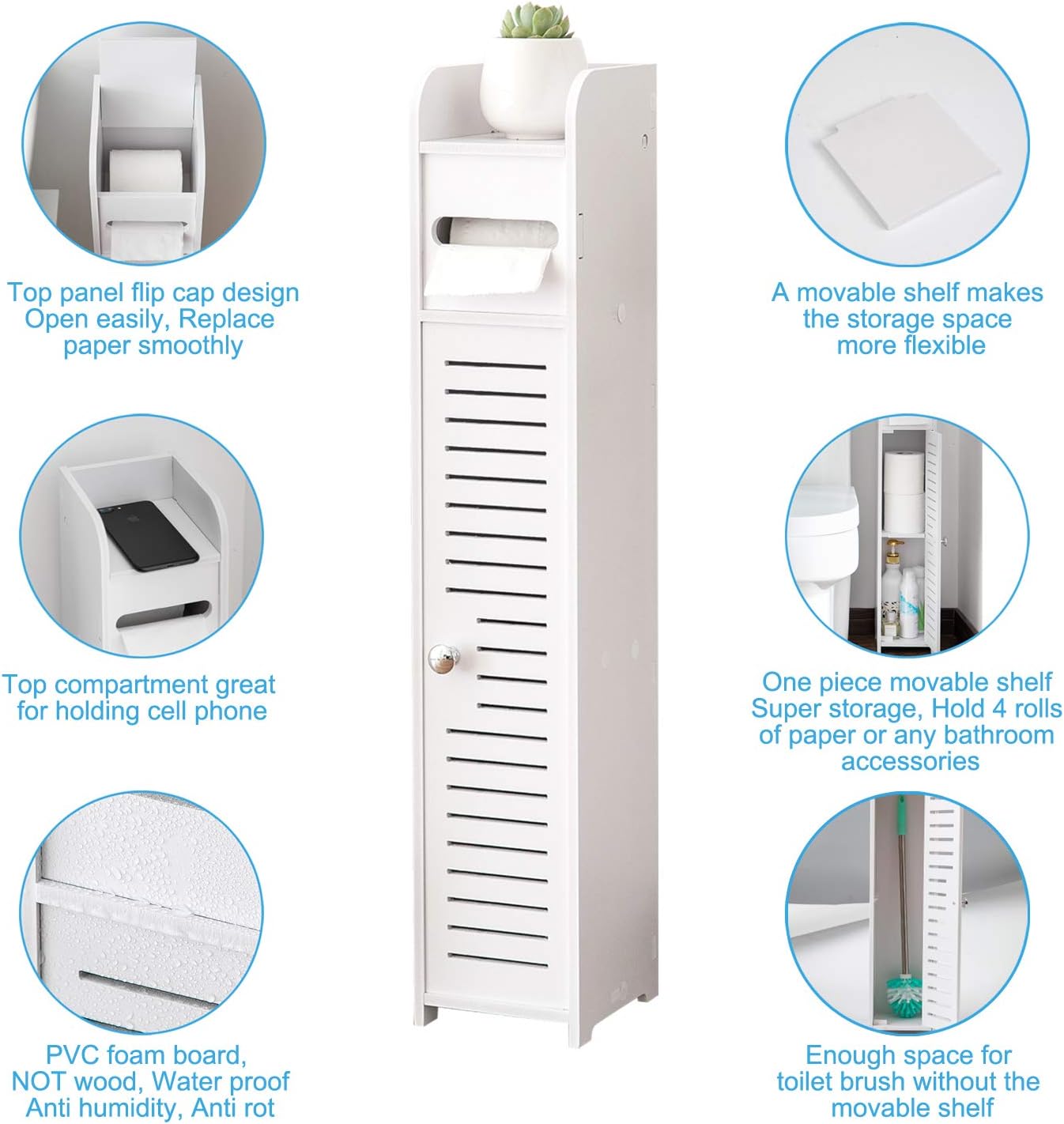 Top panel flip cap design
Open easily, Replace
paper smoothly

Top compartment great
for holding cell phone

PVC foam board,
NOT wood, Water proof
Anti humidity, Anti rot

A movable shelf makes
the storage space
more flexible

One piece movable shelf
Super storage, Hold 4 rolls
of paper or any bathroom
accessories

Enough space for
toilet brush without the
movable shelf