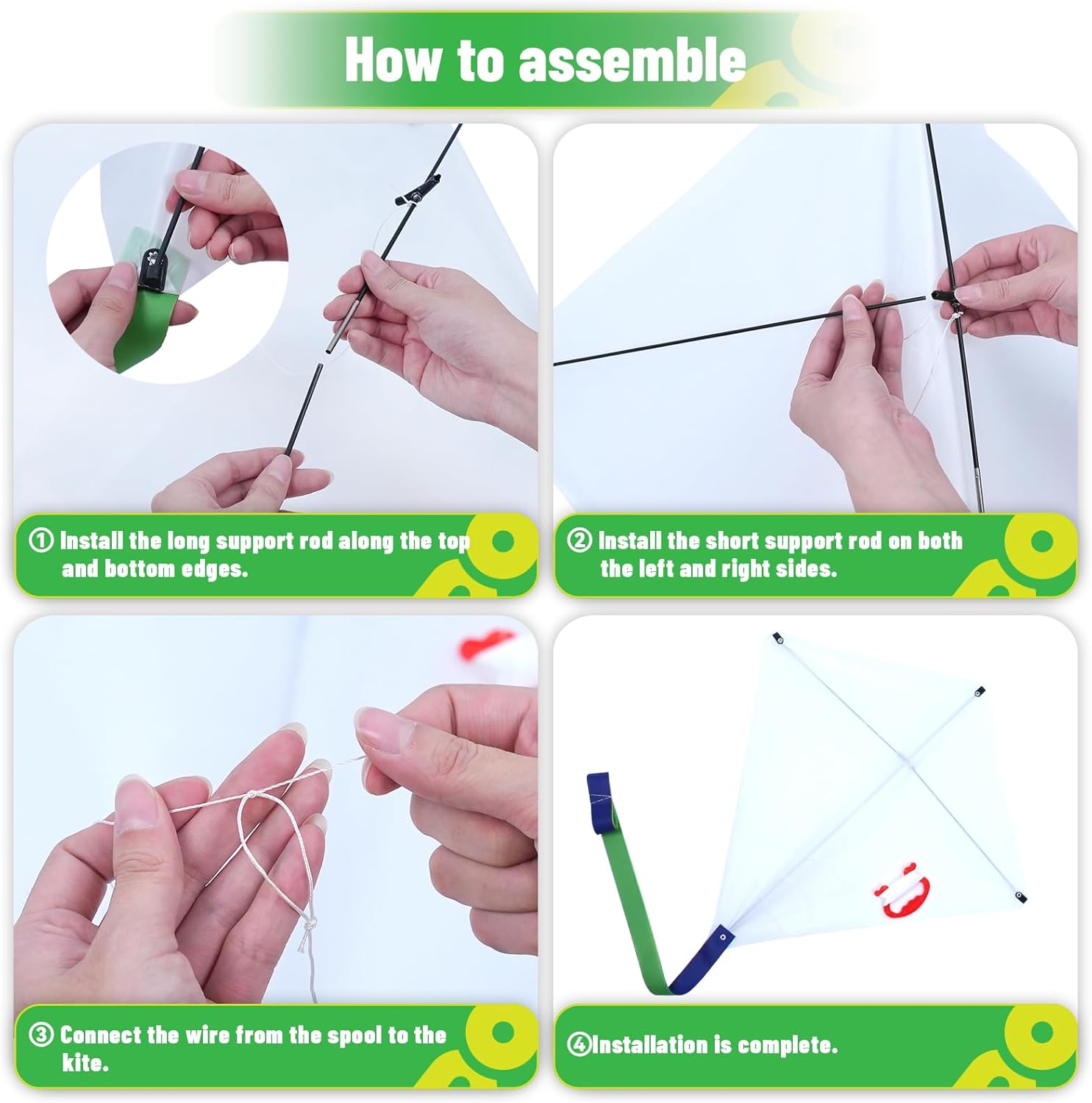 How to assemble

① Install the long support rod along the top and bottom edges.

② Install the short support rod on both the left and right sides.

③ Connect the wire from the spool to the kite.

④Installation is complete.