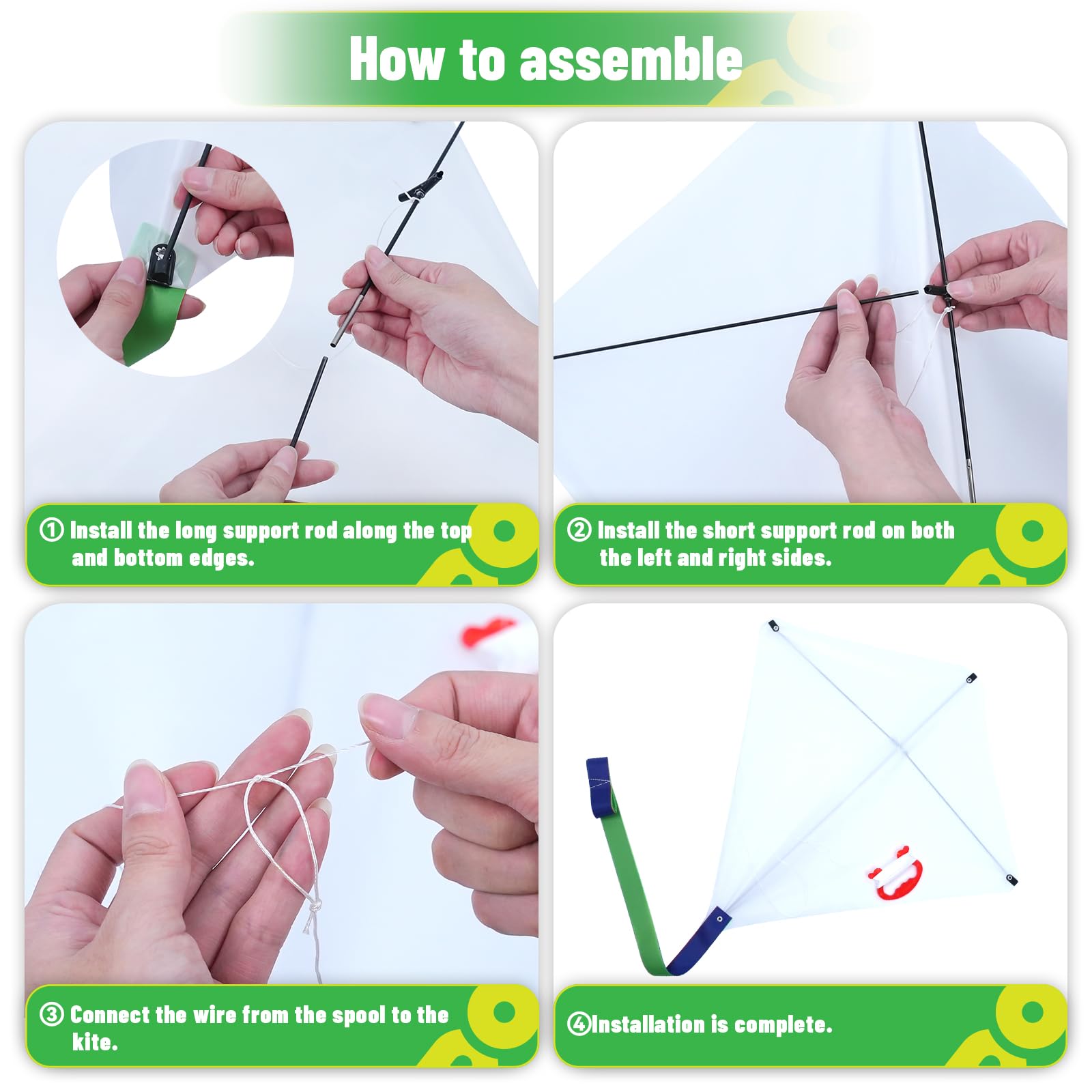 How to assemble

① Install the long support rod along the top and bottom edges.

② Install the short support rod on both the left and right sides.

③ Connect the wire from the spool to the kite.

④Installation is complete.