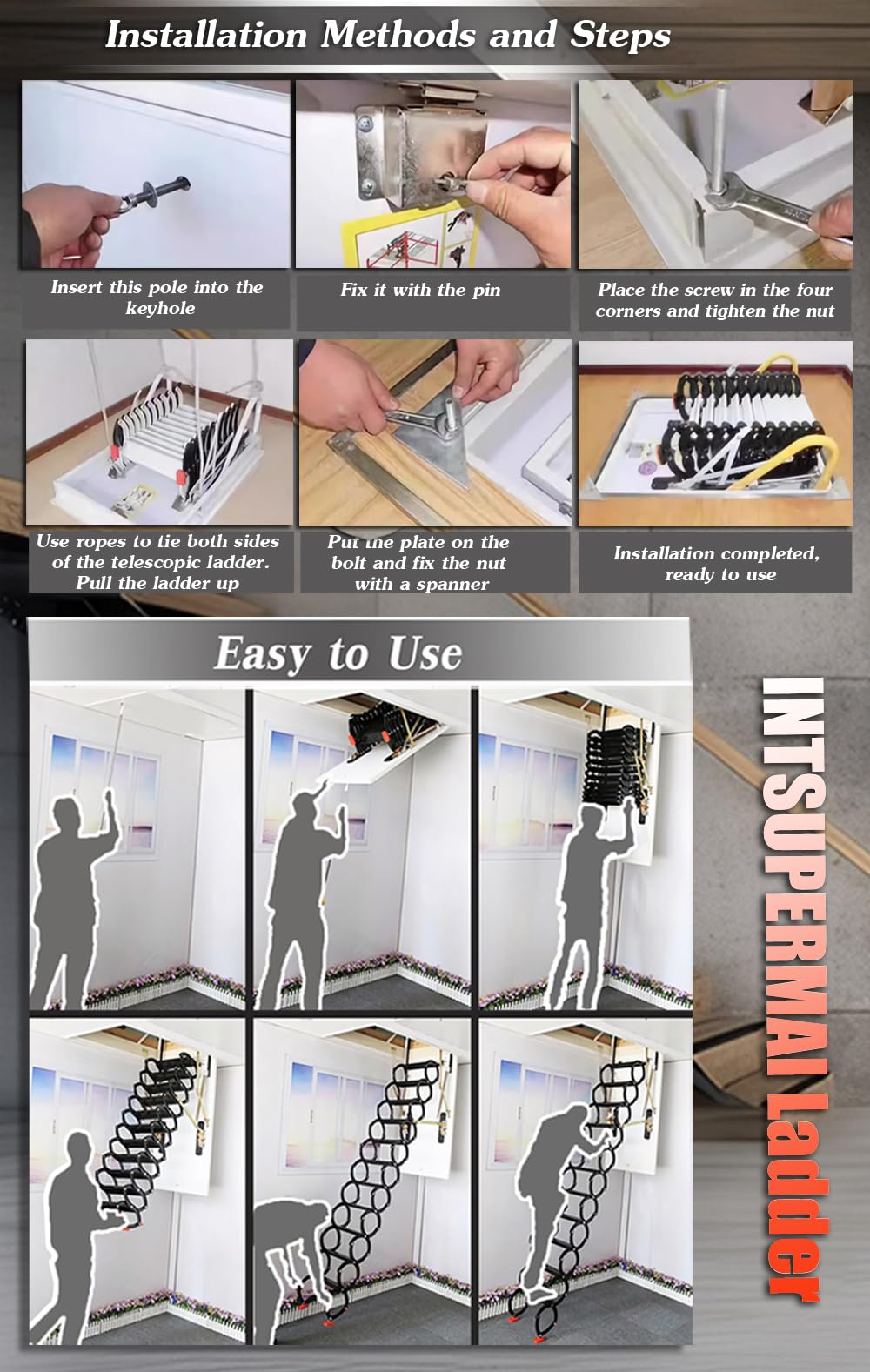 Installation Methods and Steps

Insert this pole into the keyhole

Fix it with the pin

Place the screw in the four corners and tighten the nut

Use ropes to tie both sides of the telescopic ladder. Pull the ladder up

Put the plate on the bolt and fix the nut with a spanner

Installation completed, ready to use

Easy to Use

INTSUPERMAI Ladder