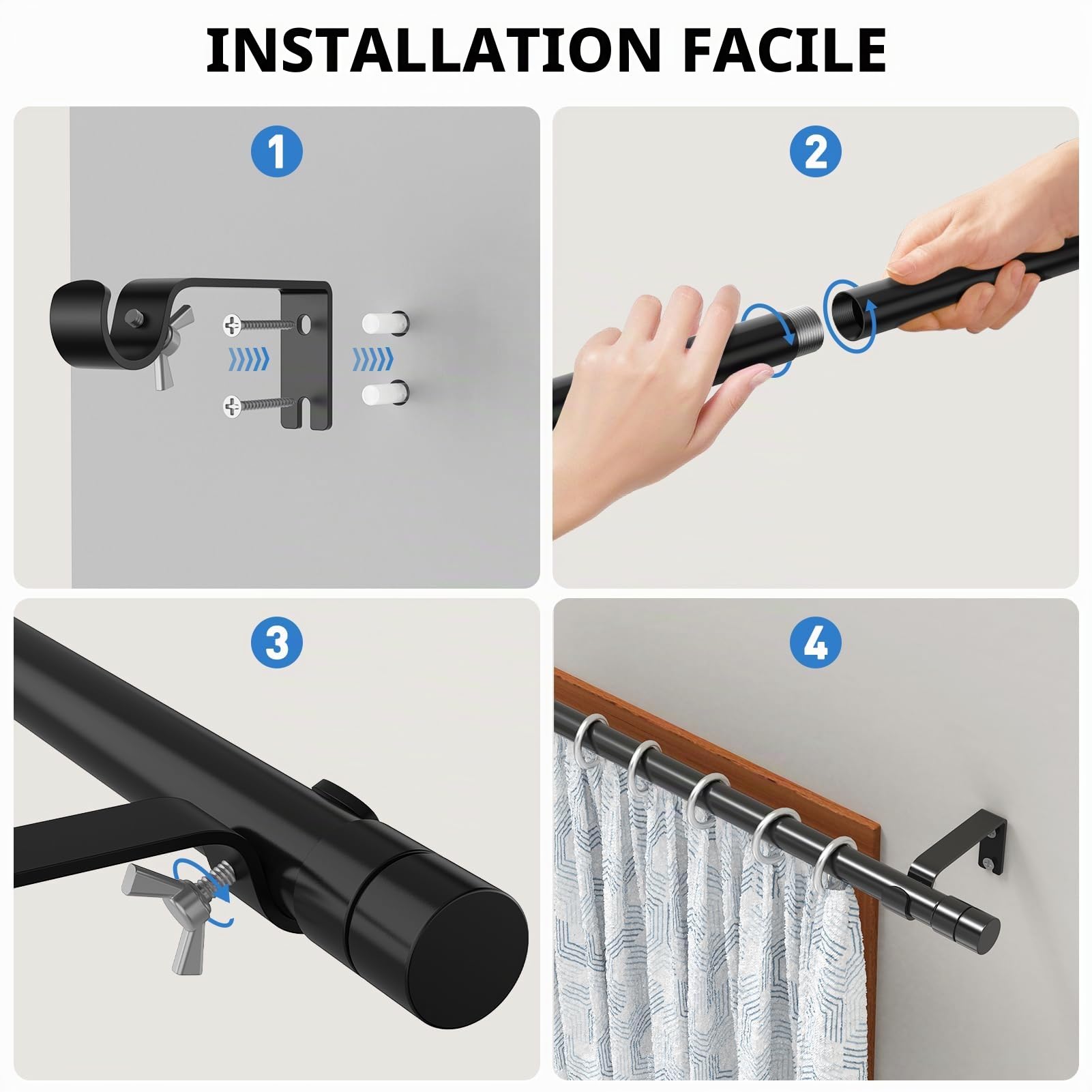 INSTALLATION FACILE

1

2

3

4