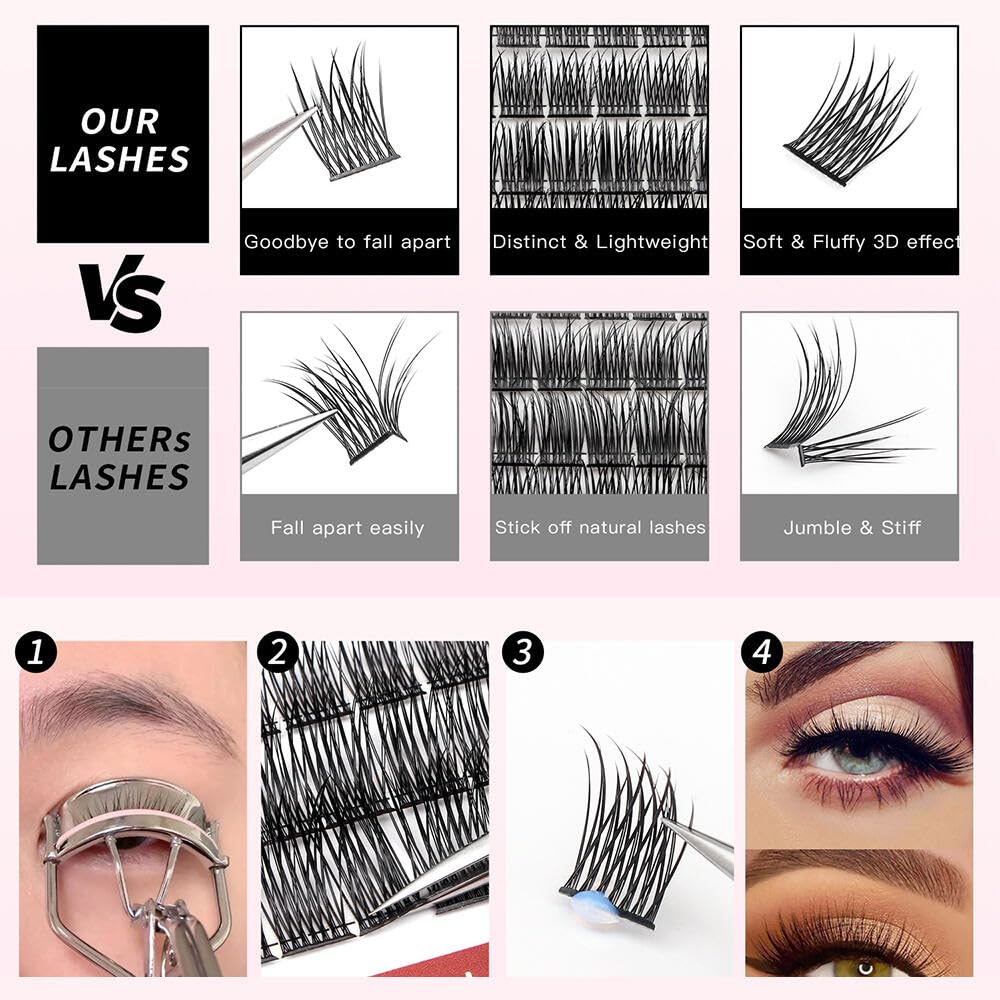 OUR LASHES

Goodbye to fall apart

Distinct & Lightweight

Soft & Fluffy 3D effect

VS

OTHERs LASHES

Fall apart easily

Stick off natural lashes

Jumble & Stiff

1

2

3

4