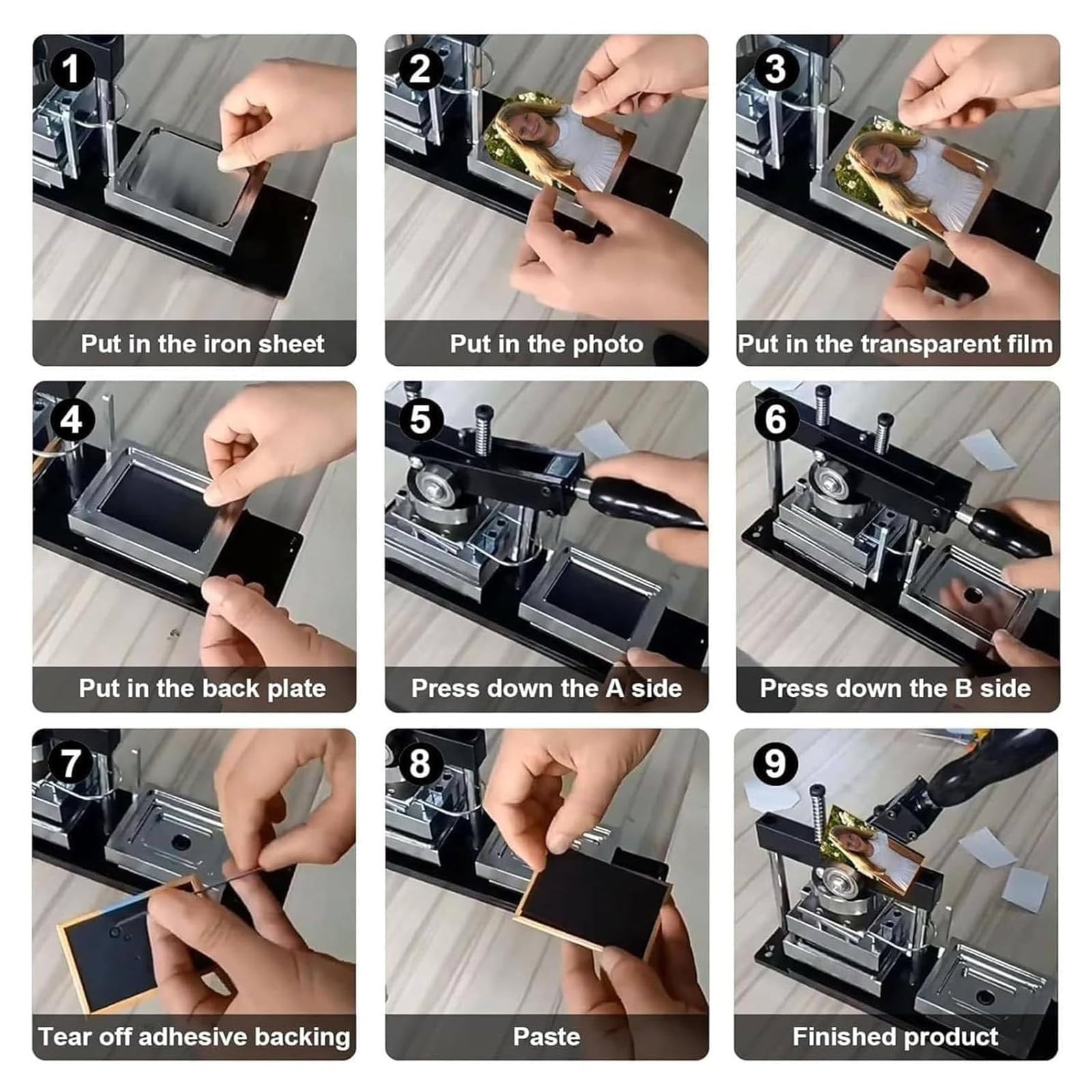 1
Put in the iron sheet

2
Put in the photo

3
Put in the transparent film

4
Put in the back plate

5
Press down the A side

6
Press down the B side

7
Tear off adhesive backing

8
Paste

9
Finished product