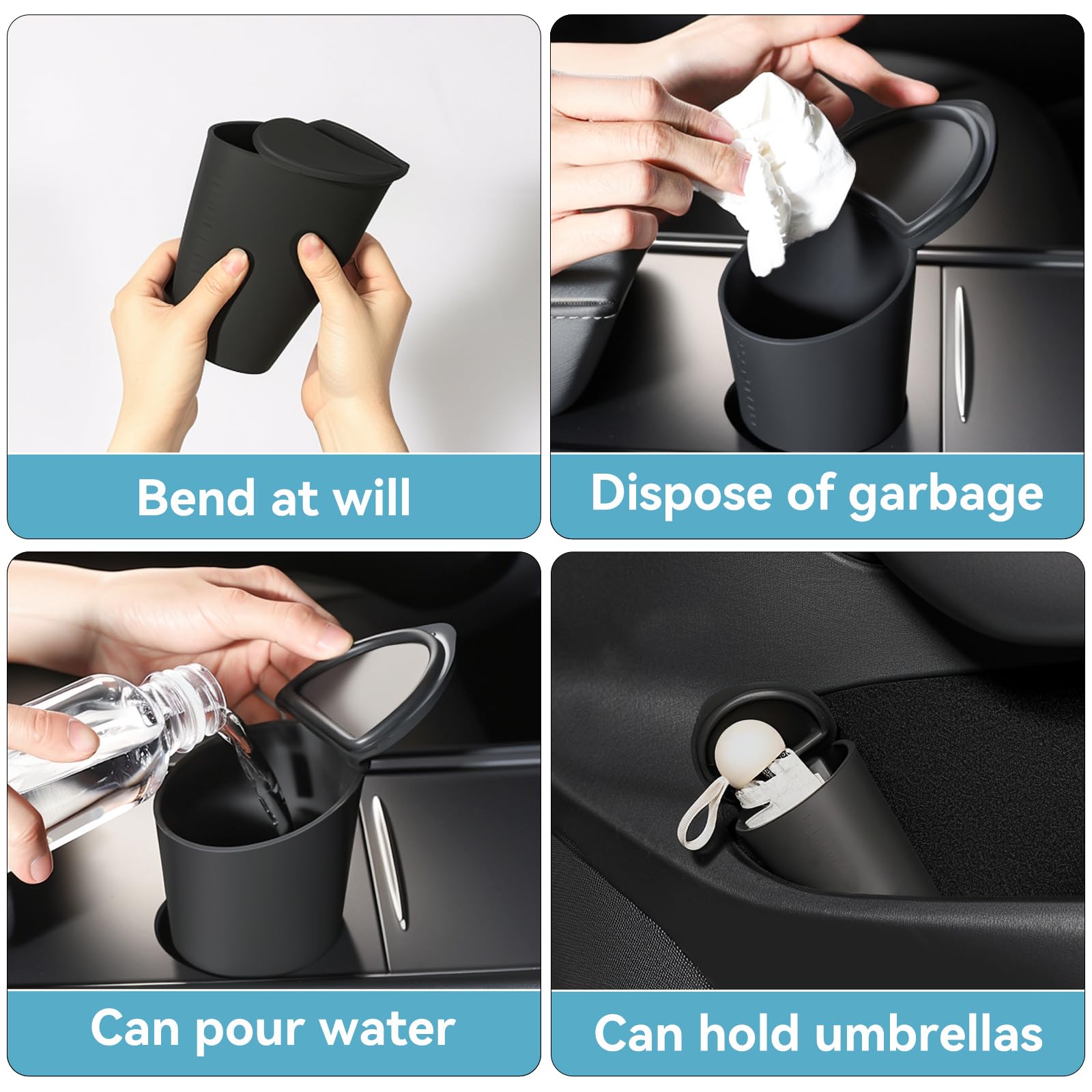 Bend at will

Dispose of garbage

Can pour water

Can hold umbrellas