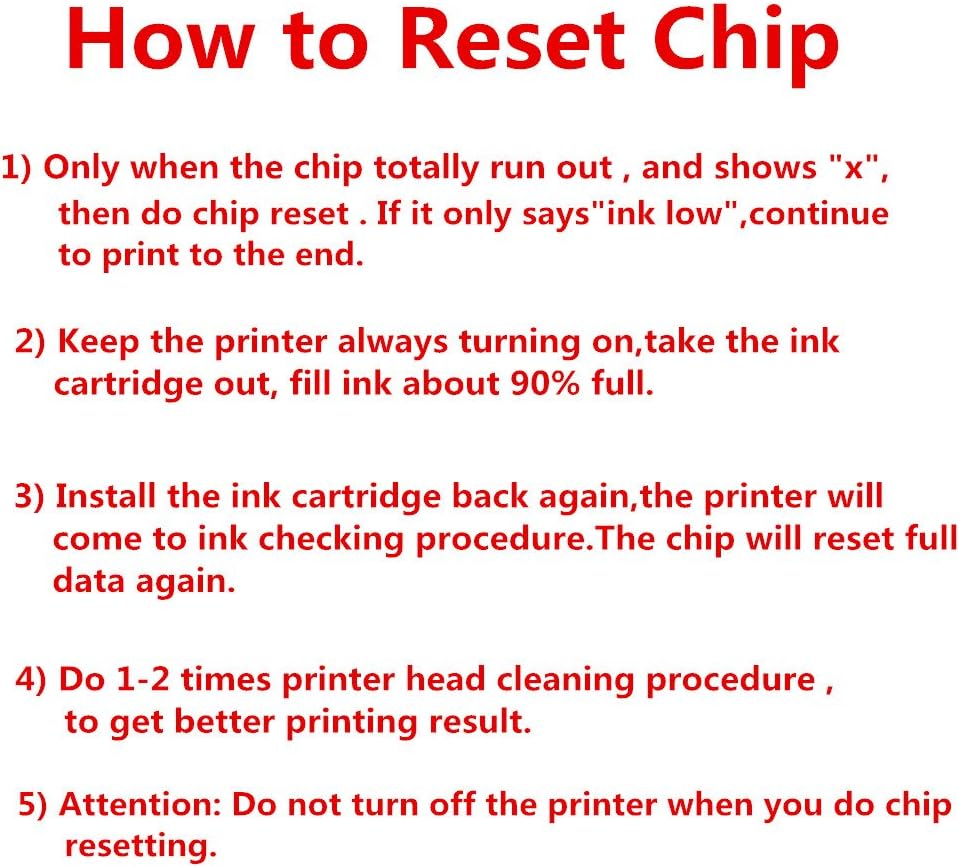 How to Reset Chip

1) Only when the chip totally run out , and shows "x", then do chip reset . If it only says"ink low",continue to print to the end.

2) Keep the printer always turning on,take the ink cartridge out, fill ink about 90% full.

3) Install the ink cartridge back again,the printer will come to ink checking procedure.The chip will reset full data again.

4) Do 1-2 times printer head cleaning procedure , to get better printing result.

5) Attention: Do not turn off the printer when you do chip resetting.