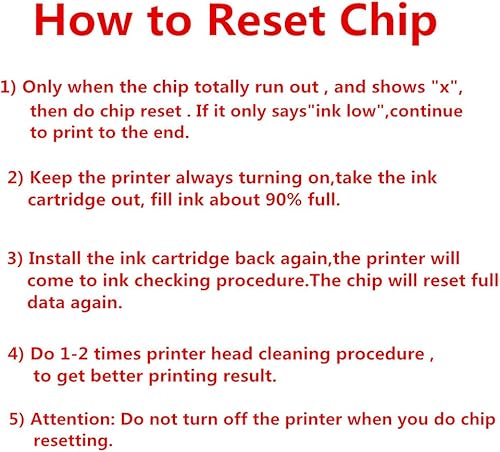 How to Reset Chip

1) Only when the chip totally run out , and shows "x", then do chip reset . If it only says"ink low",continue to print to the end.

2) Keep the printer always turning on,take the ink cartridge out, fill ink about 90% full.

3) Install the ink cartridge back again,the printer will come to ink checking procedure.The chip will reset full data again.

4) Do 1-2 times printer head cleaning procedure , to get better printing result.

5) Attention: Do not turn off the printer when you do chip resetting.