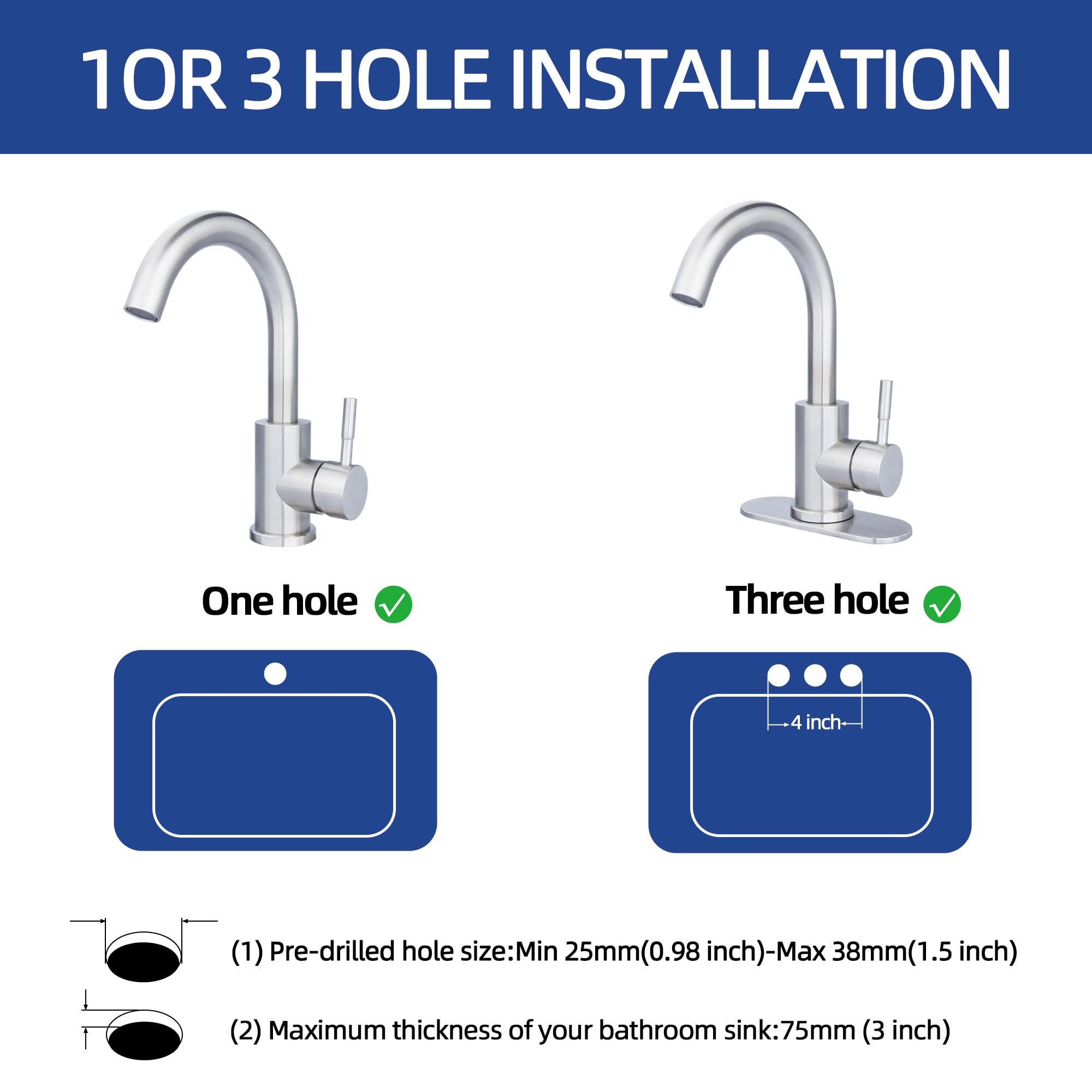 1OR 3 HOLE INSTALLATION

One hole

Three hole

4 inch

(1) Pre-drilled hole size:Min 25mm(0.98 inch)-Max 38mm(1.5 inch)

(2) Maximum thickness of your bathroom sink:75mm (3 inch)