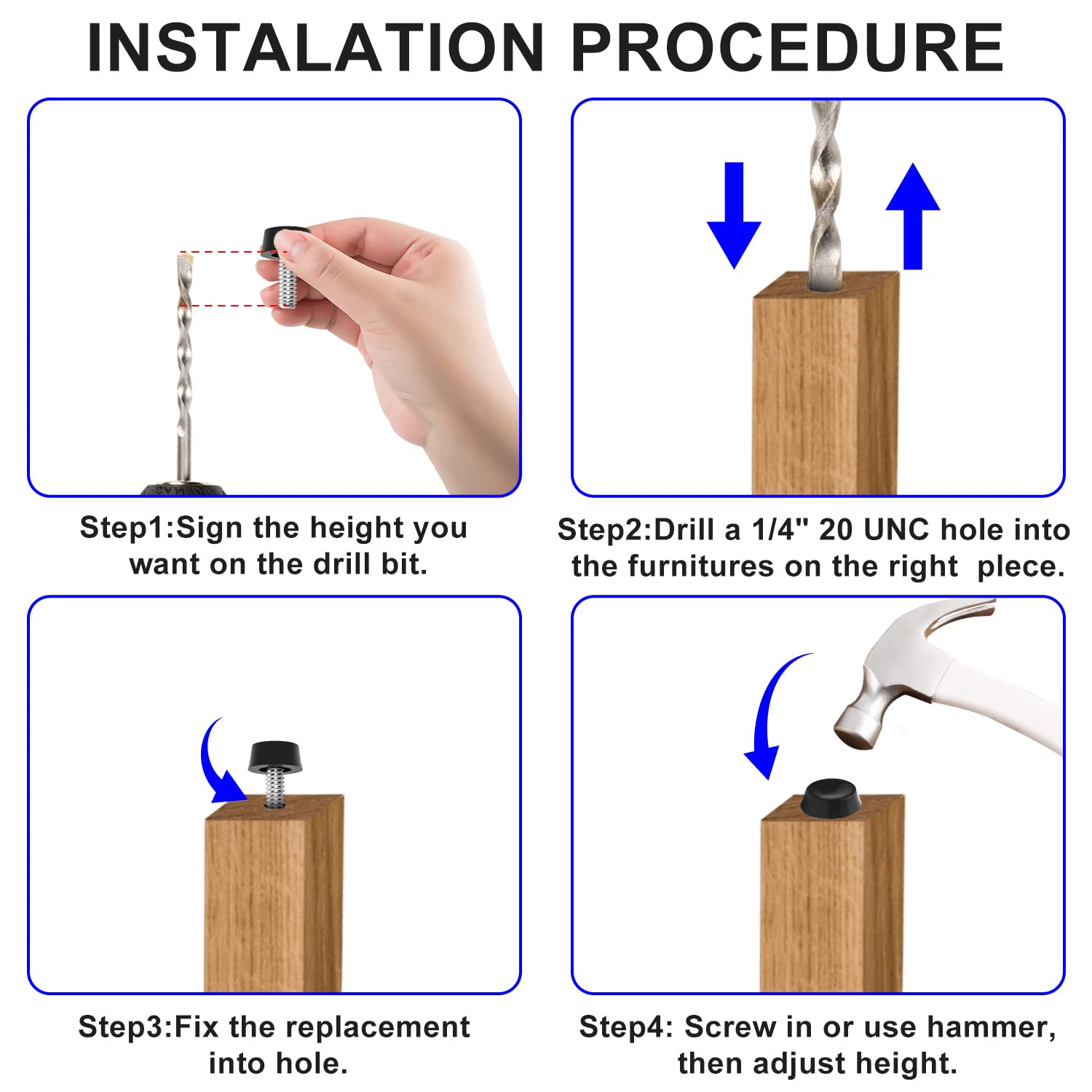 INSTALATION PROCEDURE

Step1:Sign the height you want on the drill bit.

Step2:Drill a 1/4" 20 UNC hole into the furnitures on the right plece.

Step3:Fix the replacement into hole.

Step4: Screw in or use hammer, then adjust height.