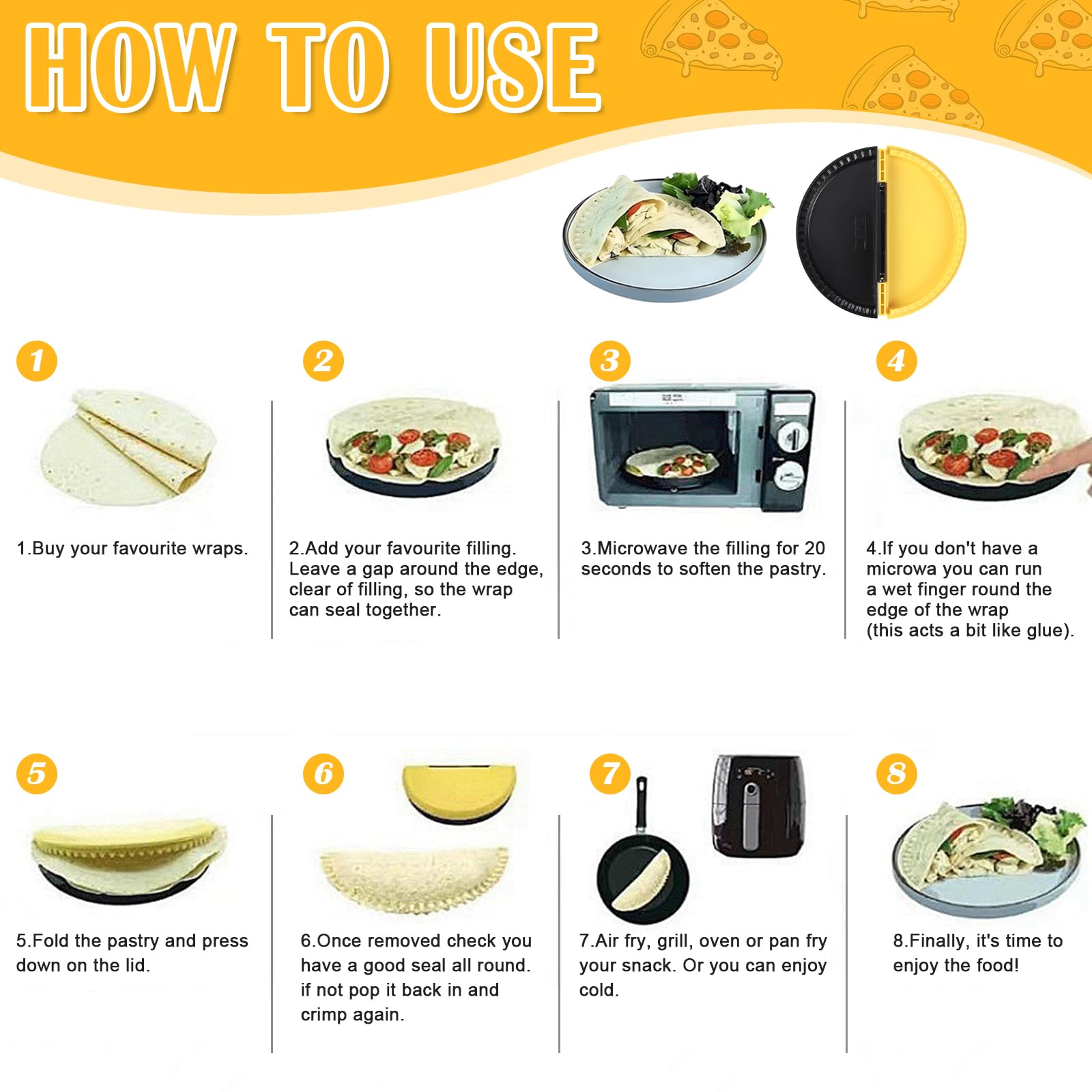 HOW TO USE

1

1.Buy your favourite wraps.

2

2.Add your favourite filling. Leave a gap around the edge, clear of filling, so the wrap can seal together.

3

3.Microwave the filling for 20 seconds to soften the pastry.

4

4.If you don't have a microwa you can run a wet finger round the edge of the wrap (this acts a bit like glue).

5

5.Fold the pastry and press down on the lid.

6

6.Once removed check you have a good seal all round. if not pop it back in and crimp again.

7

7.Air fry, grill, oven or pan fry your snack. Or you can enjoy cold.

8

8.Finally, it's time to enjoy the food!